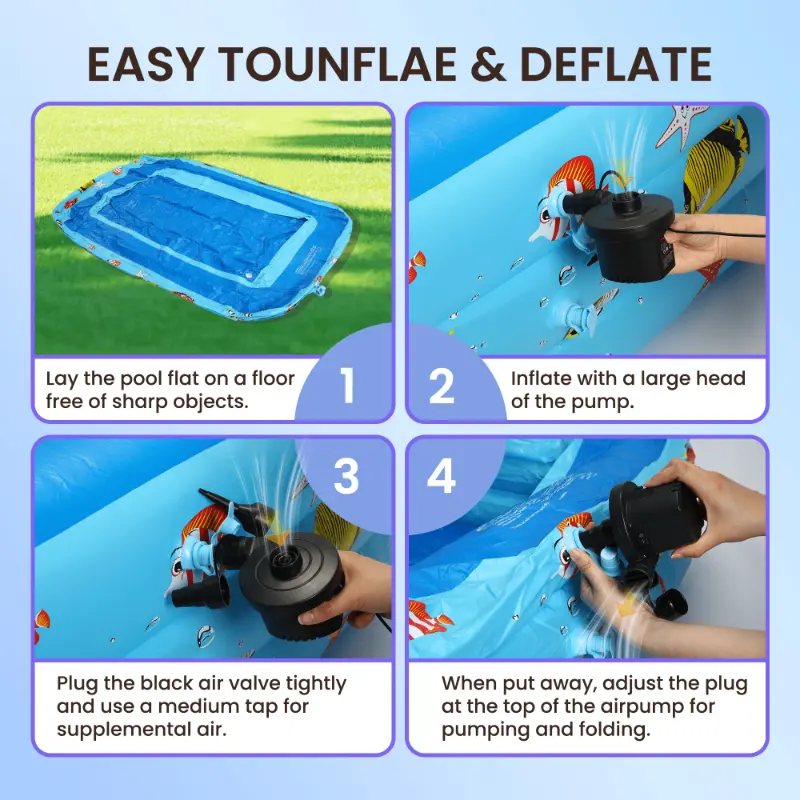 EASY TOUNFLAE & DEFLATE

Lay the pool flat on a floor free of sharp objects.

1

2

Inflate with a large head of the pump.

3

4

Plug the black air valve tightly and use a medium tap for supplemental air.

When put away, adjust the plug at the top of the airpump for pumping and folding.