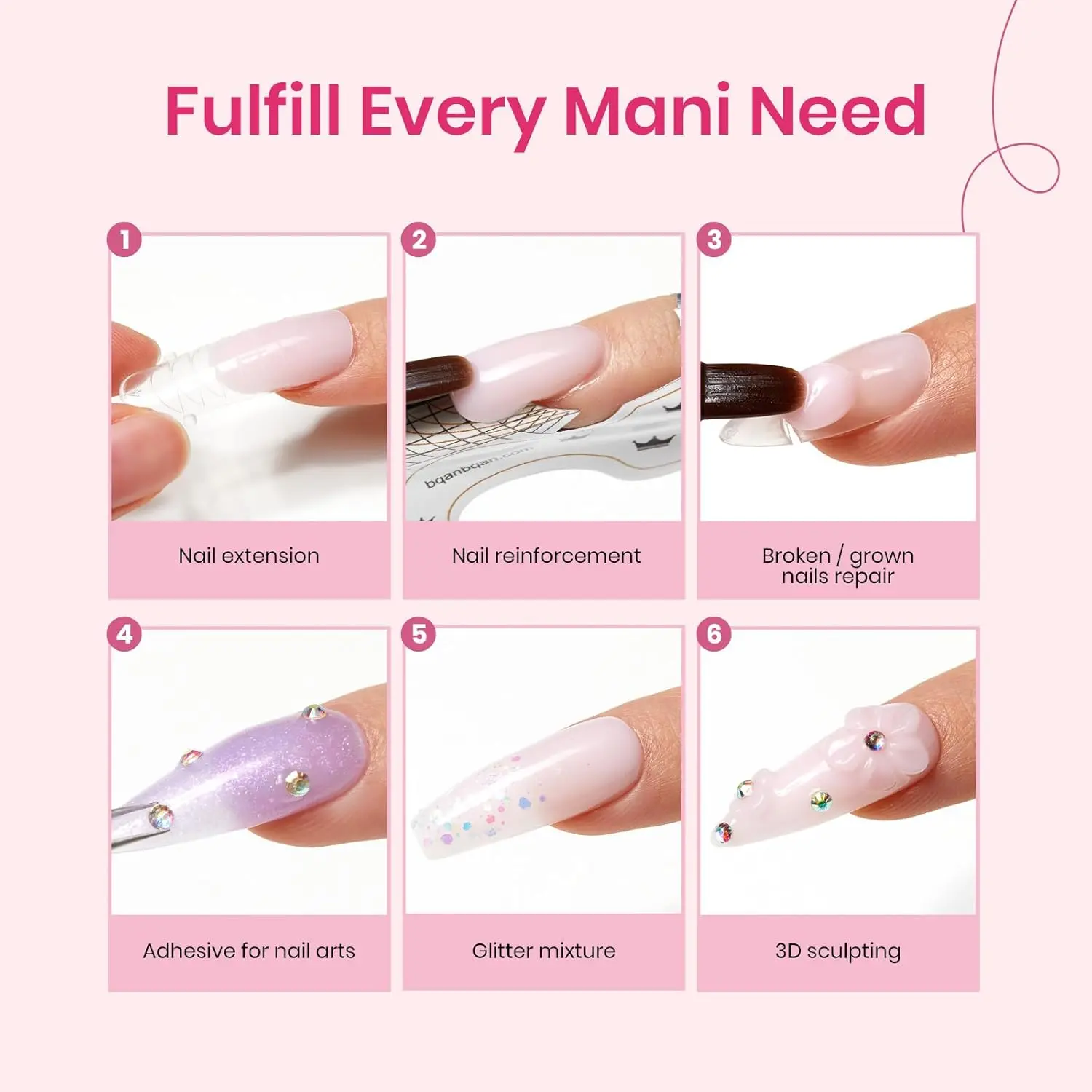 Fulfill Every Mani Need

1

Nail extension

2

bqanbqan.com

Nail reinforcement

3

Broken / grown nails repair

4

Adhesive for nail arts

5

Glitter mixture

6

3D sculpting