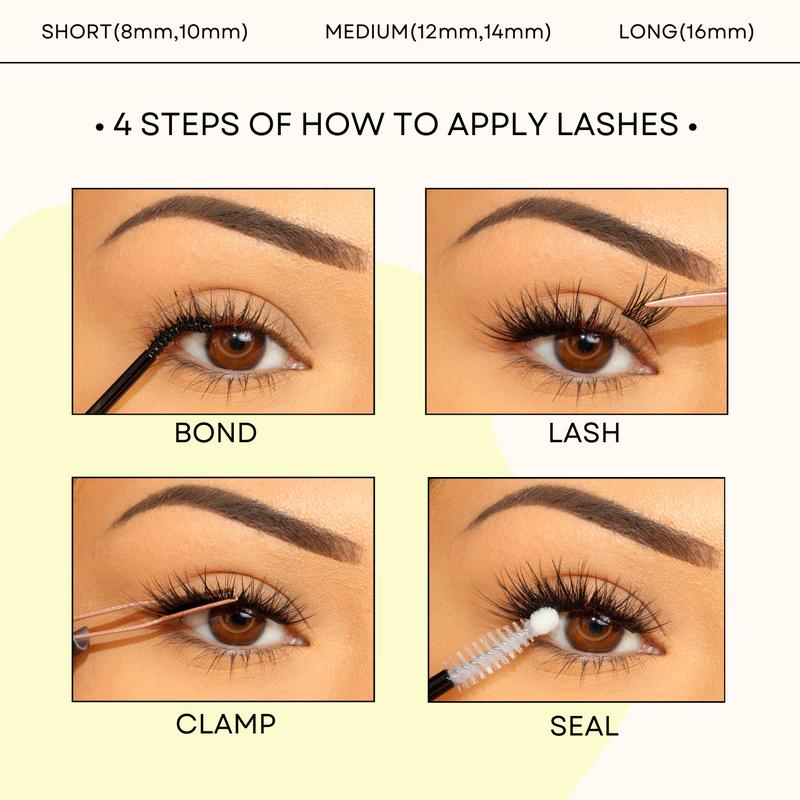 SHORT(8mm,10mm) MEDIUM(12mm,14mm) LONG(16mm)

• 4 STEPS OF HOW TO APPLY LASHES •

BOND

LASH

CLAMP

SEAL