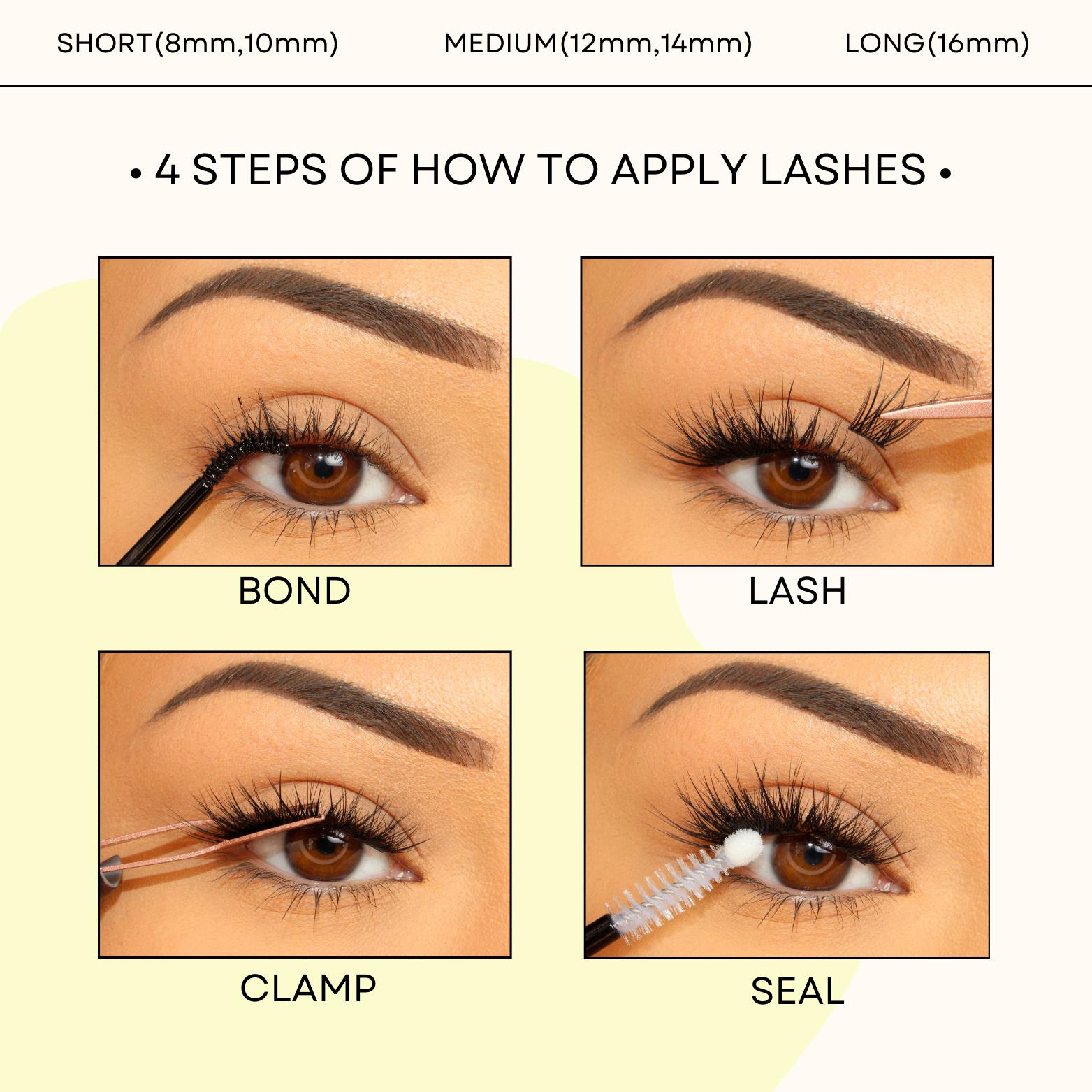 SHORT(8mm,10mm) MEDIUM(12mm,14mm) LONG(16mm)

• 4 STEPS OF HOW TO APPLY LASHES •

BOND

LASH

CLAMP

SEAL