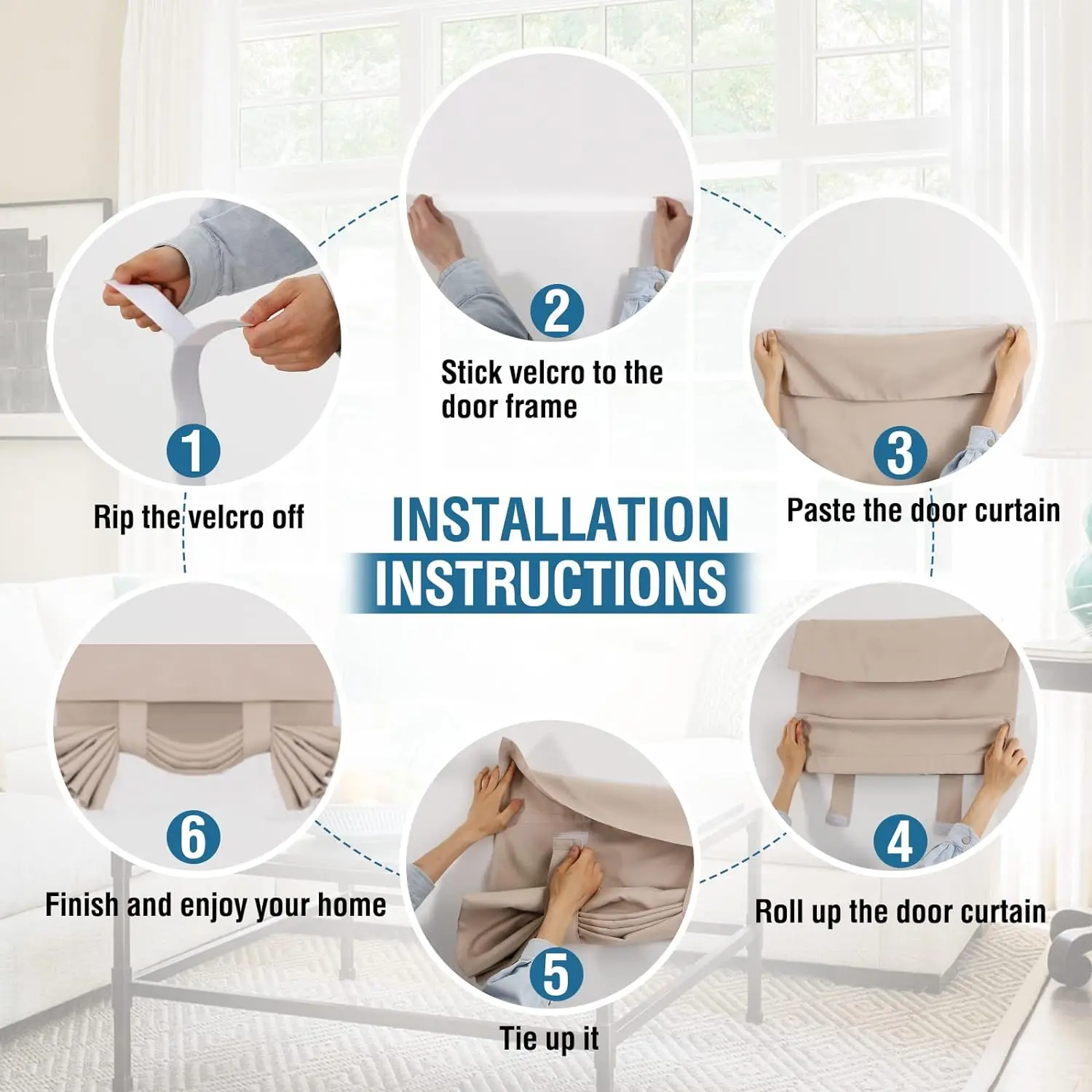 INSTALLATION INSTRUCTIONS

1
Rip the velcro off

2
Stick velcro to the door frame

3
Paste the door curtain

4
Roll up the door curtain

5
Tie up it

6
Finish and enjoy your home