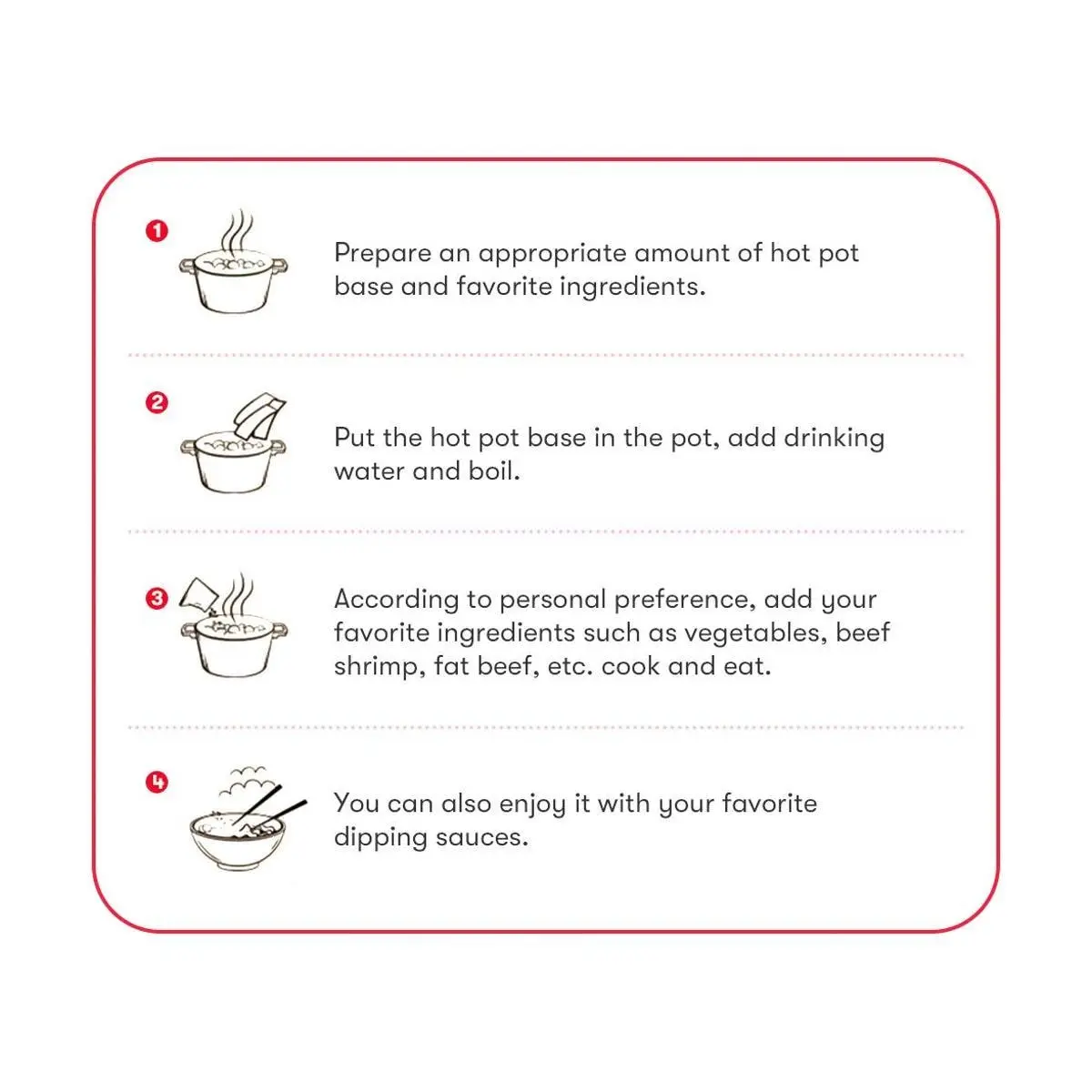 1 Prepare an appropriate amount of hot pot base and favorite ingredients.

2 Put the hot pot base in the pot, add drinking water and boil.

3 According to personal preference, add your favorite ingredients such as vegetables, beef shrimp, fat beef, etc. cook and eat.

4 You can also enjoy it with your favorite dipping sauces.