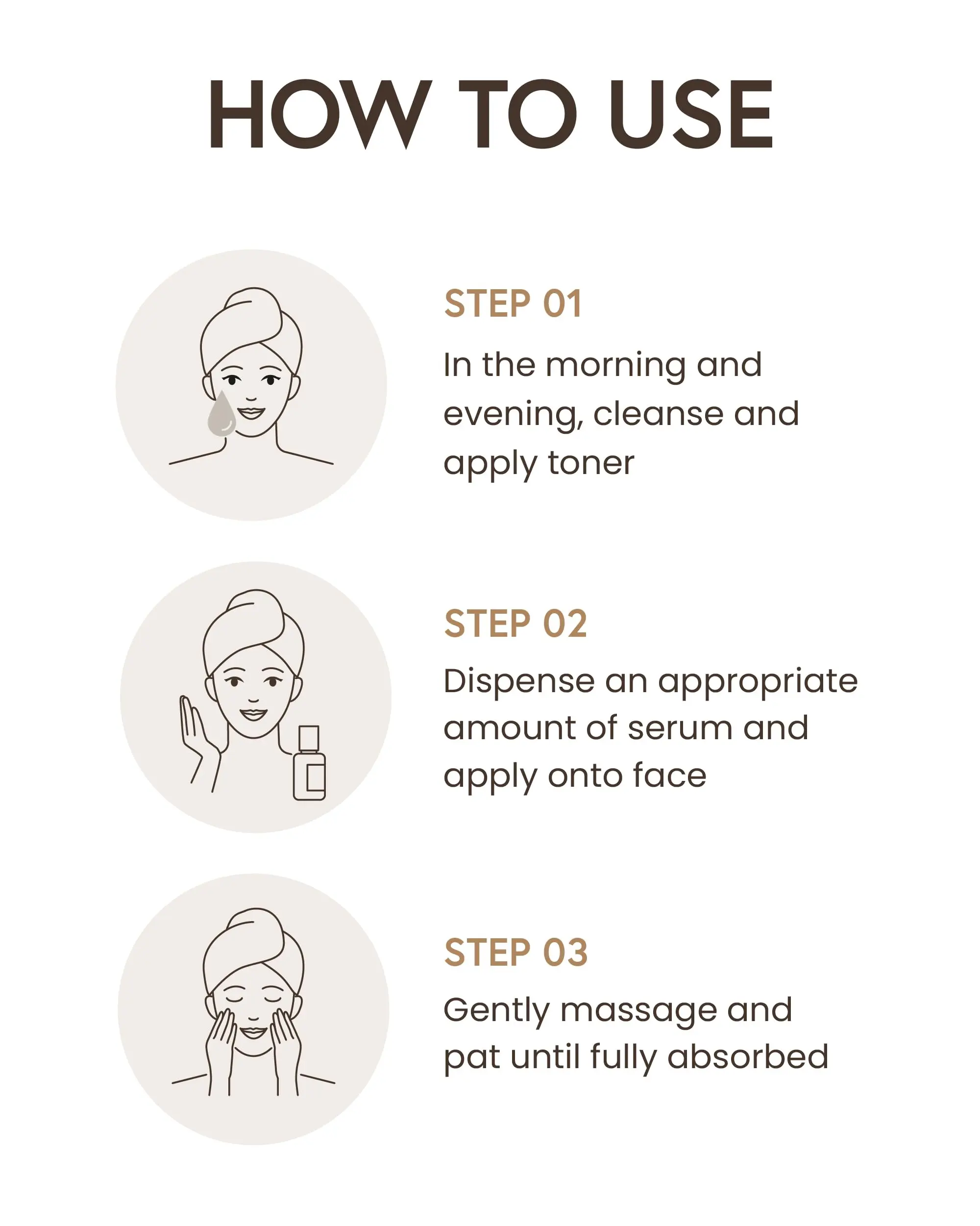 HOW TO USE

STEP 01

In the morning and evening, cleanse and apply toner

STEP 02

Dispense an appropriate amount of serum and apply onto face

STEP 03

Gently massage and pat until fully absorbed