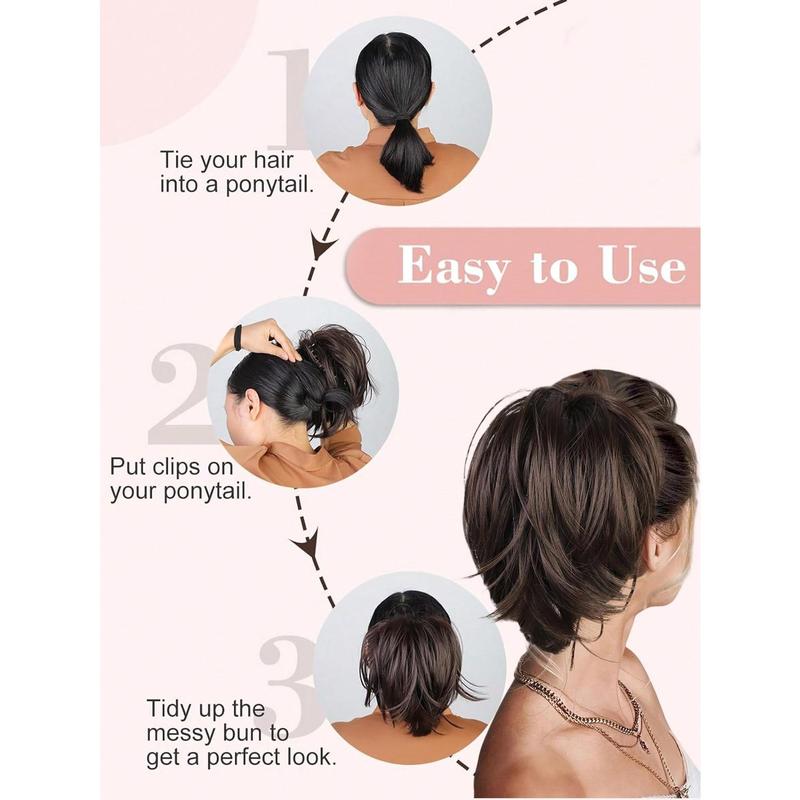 1
Tie your hair into a ponytail.

Easy to Use

2
Put clips on your ponytail.

3
Tidy up the messy bun to get a perfect look.