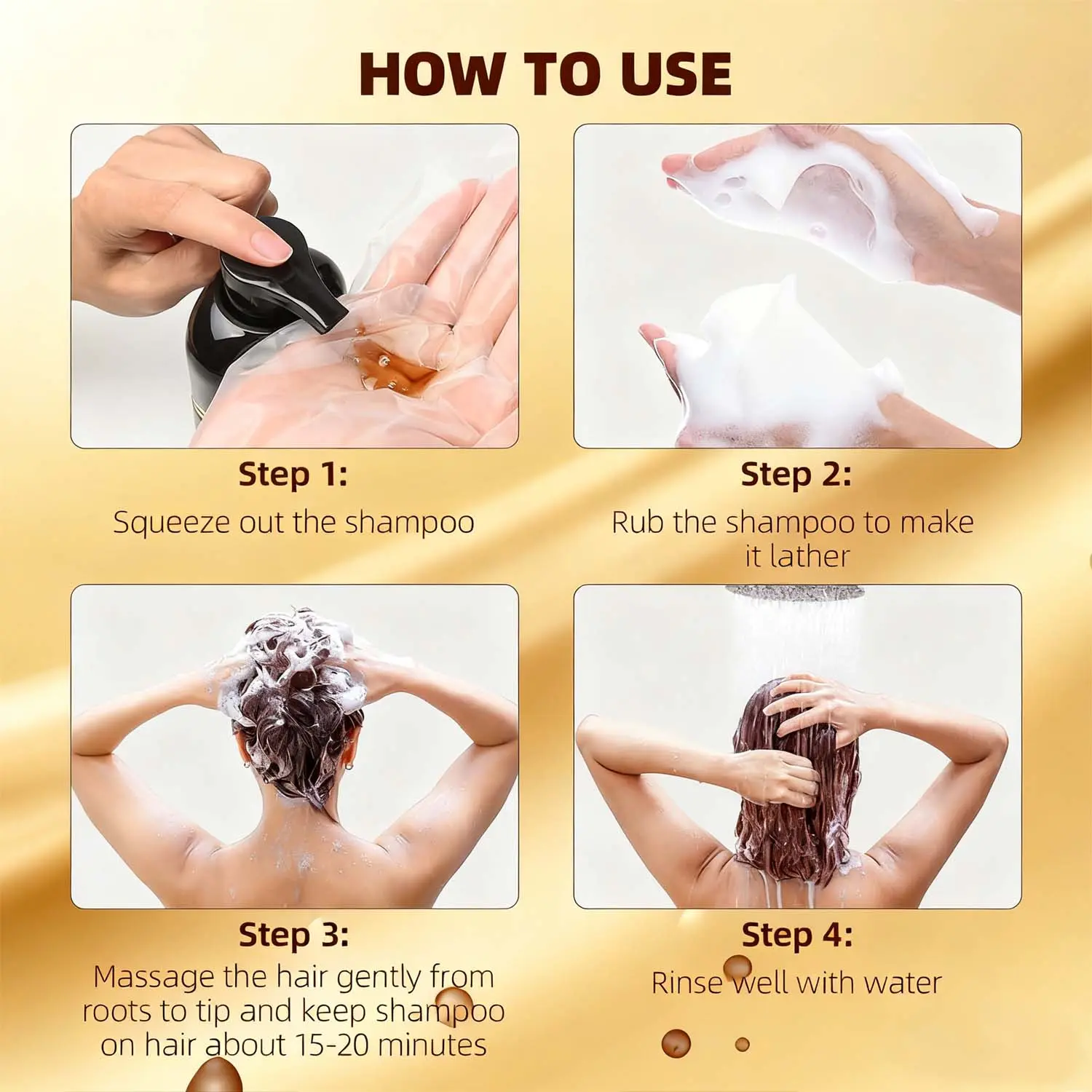 HOW TO USE

Step 1:
Squeeze out the shampoo

Step 2:
Rub the shampoo to make it lather

Step 3:
Massage the hair gently from roots to tip and keep shampoo on hair about 15-20 minutes

Step 4:
Rinse well with water