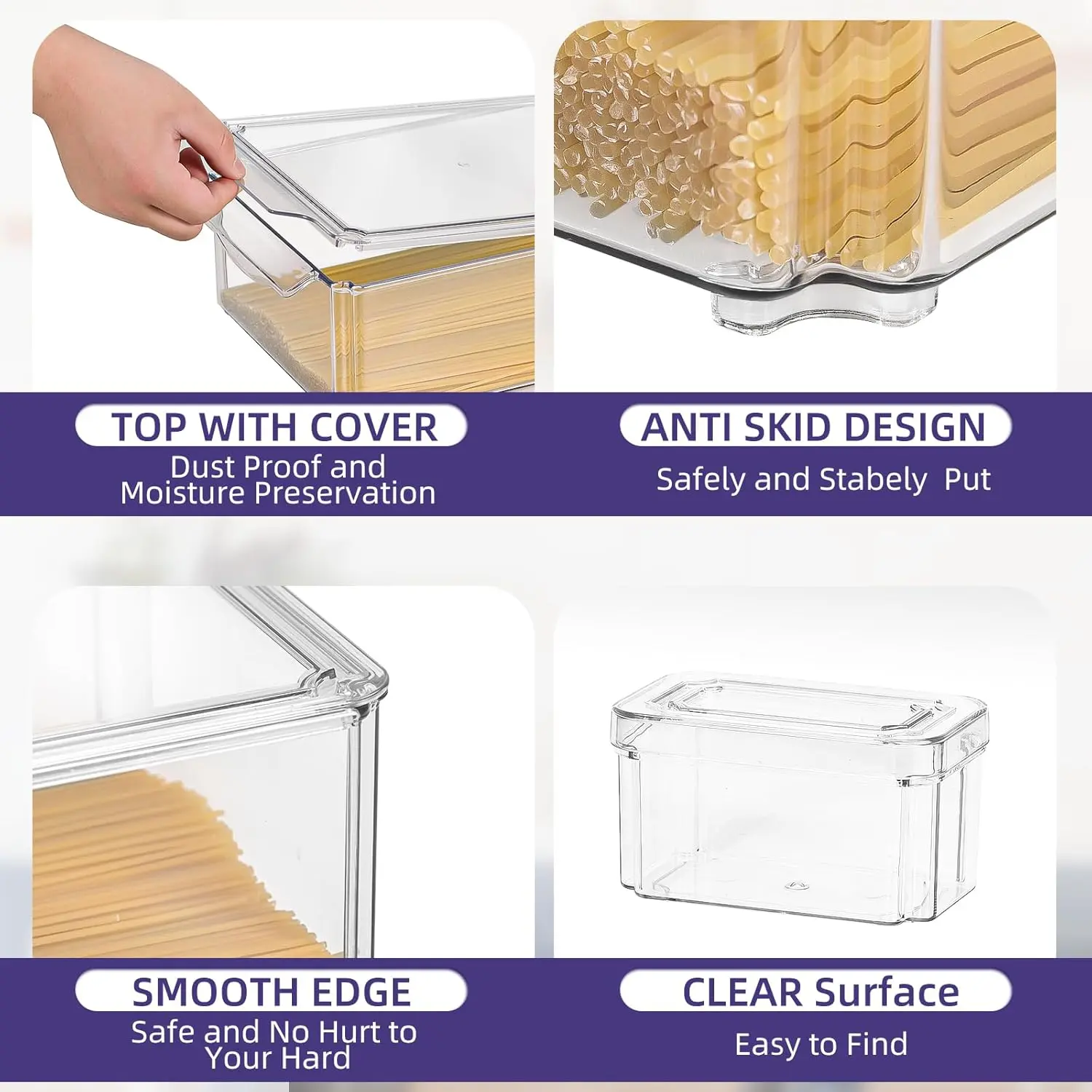 TOP WITH COVER

Dust Proof and Moisture Preservation

ANTI SKID DESIGN

Safely and Stabely  Put

SMOOTH EDGE

Safe and No Hurt to Your Hard

CLEAR Surface

Easy to Find