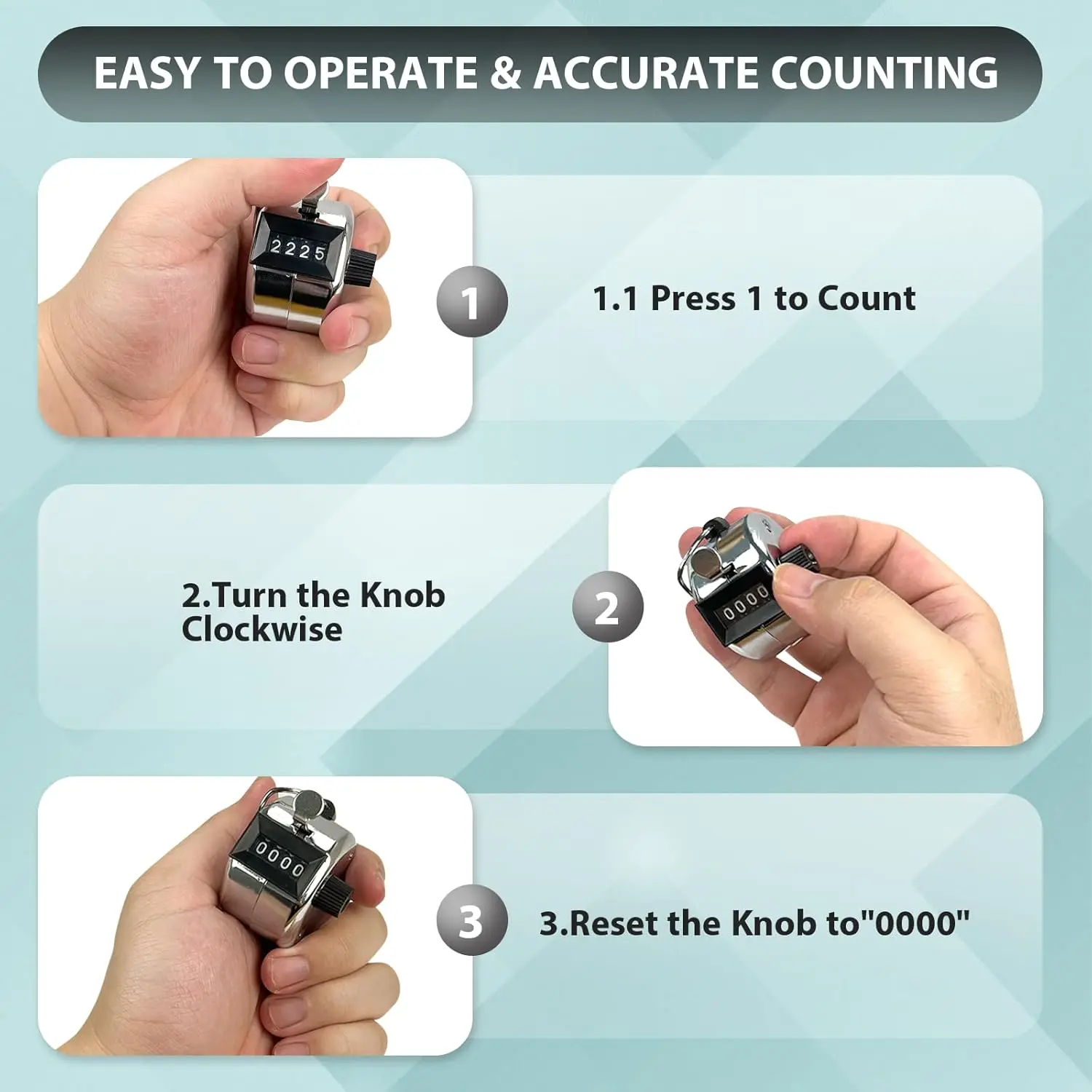 EASY TO OPERATE & ACCURATE COUNTING

2225

1

1.1 Press 1 to Count

2.Turn the Knob Clockwise

2

0000

0000

3

3.Reset the Knob to"0000"