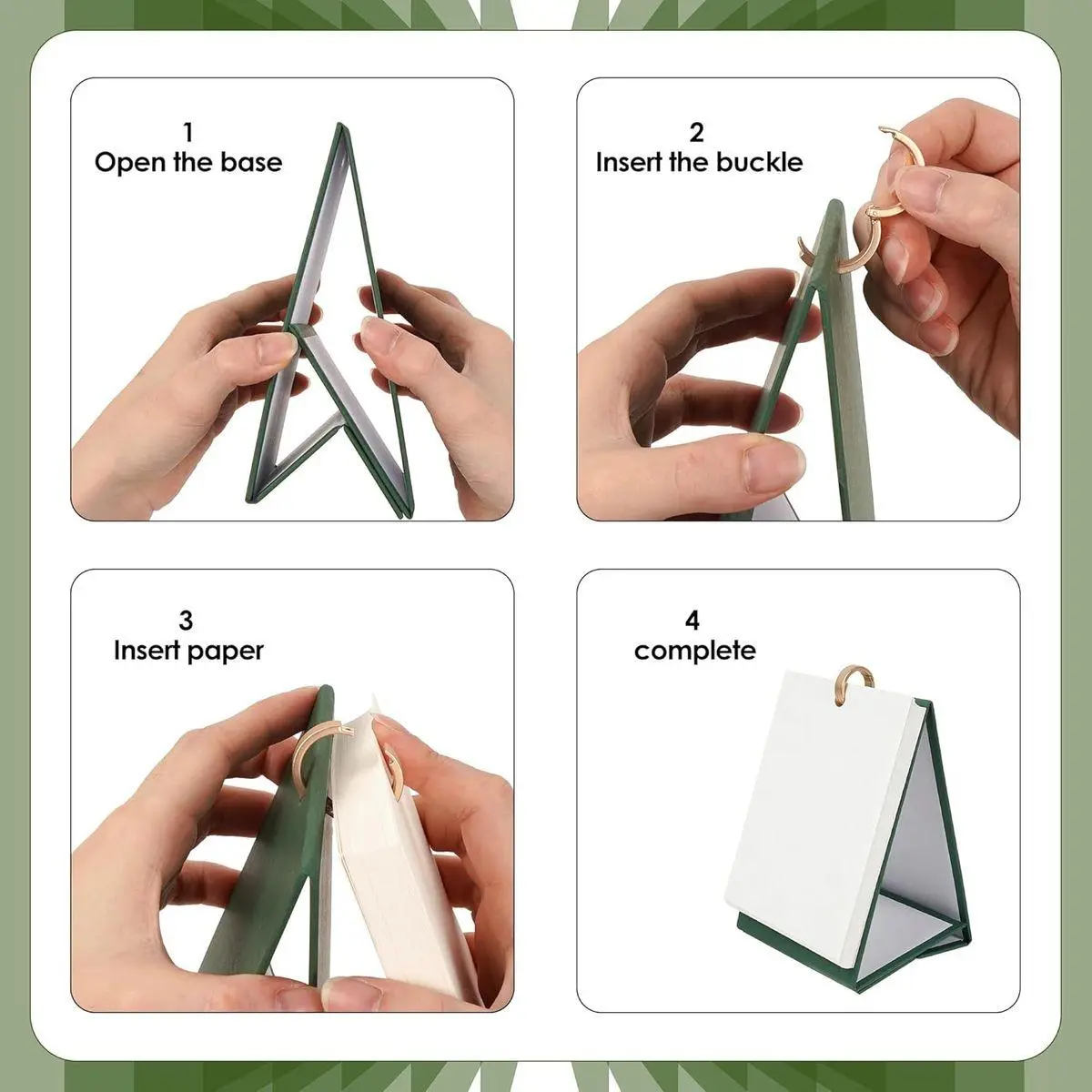 1
Open the base

2
Insert the buckle

3
Insert paper

4
complete