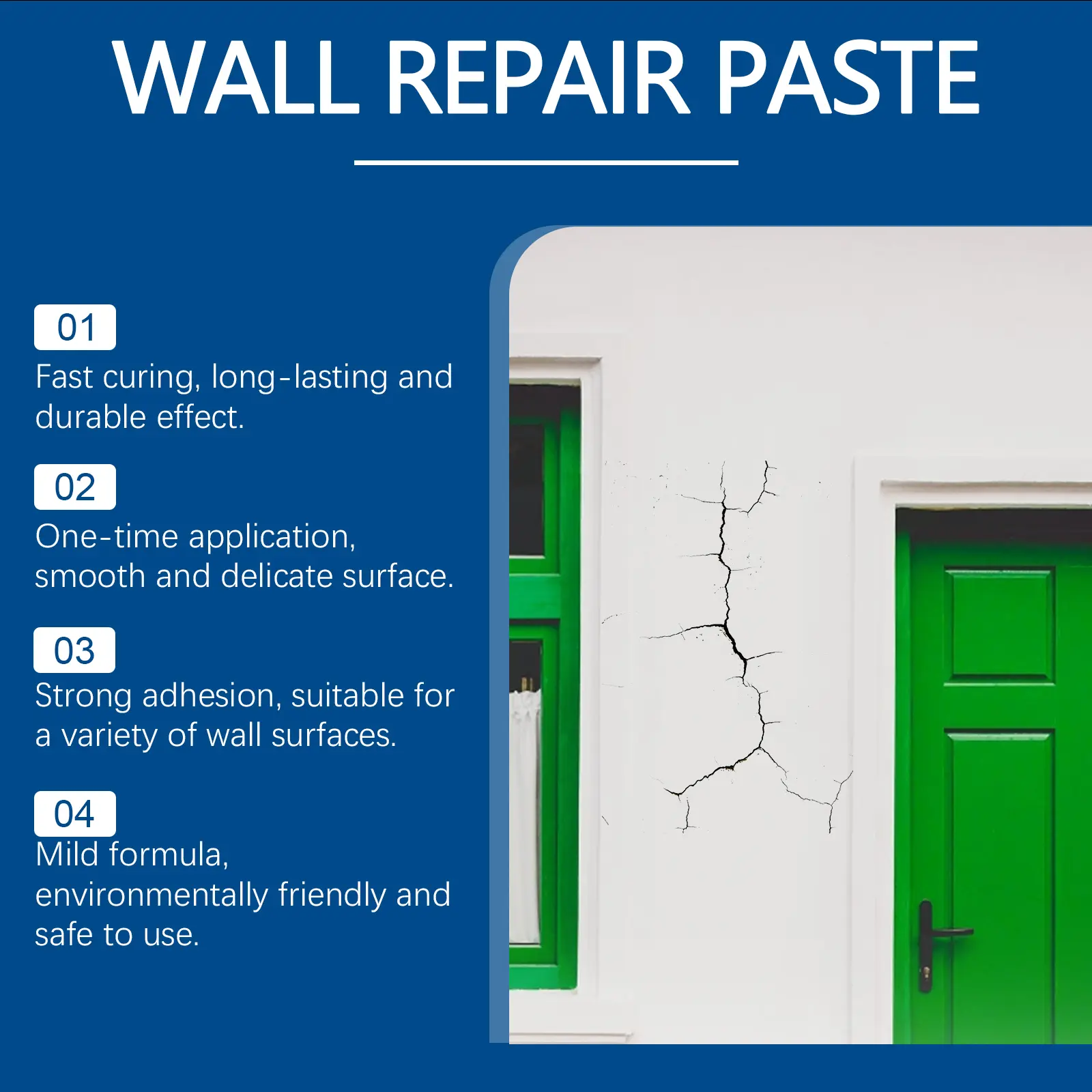 WALL REPAIR PASTE

01
Fast curing, long-lasting and durable effect.

02
One-time application, smooth and delicate surface.

03
Strong adhesion, suitable for a variety of wall surfaces.

04
Mild formula, environmentally friendly and safe to use.