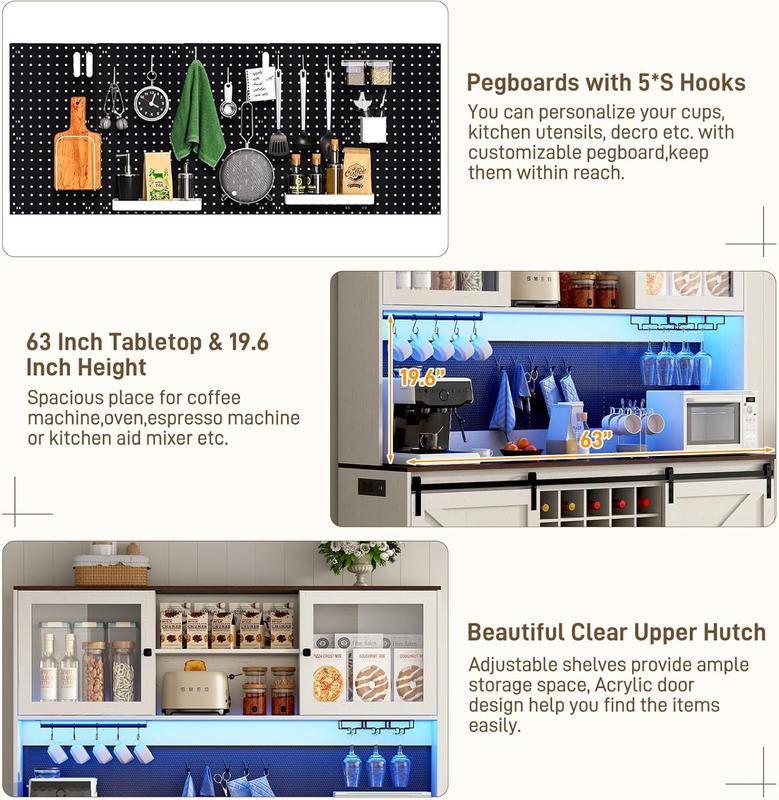 Pegboards with 5*S Hooks

You can personalize your cups, kitchen utensils, decro etc. with customizable pegboard,keep them within reach.

63 Inch Tabletop & 19.6 Inch Height

Spacious place for coffee machine,oven,espresso machine or kitchen aid mixer etc.

19.6"

63"

SMEG

Beautiful Clear Upper Hutch

Adjustable shelves provide ample storage space, Acrylic door design help you find the items easily.

SMEG