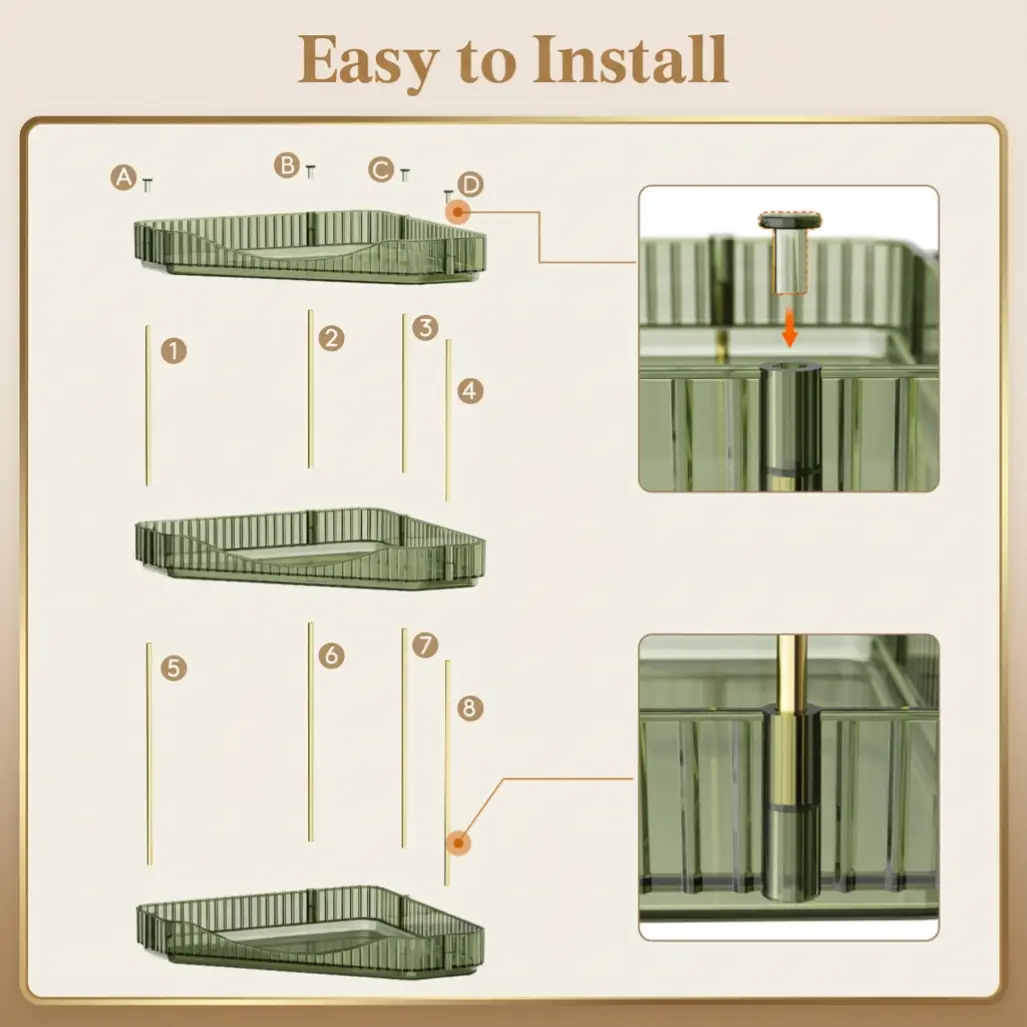 Easy to Install

A B C D

1 2 3 4

5 6 7 8