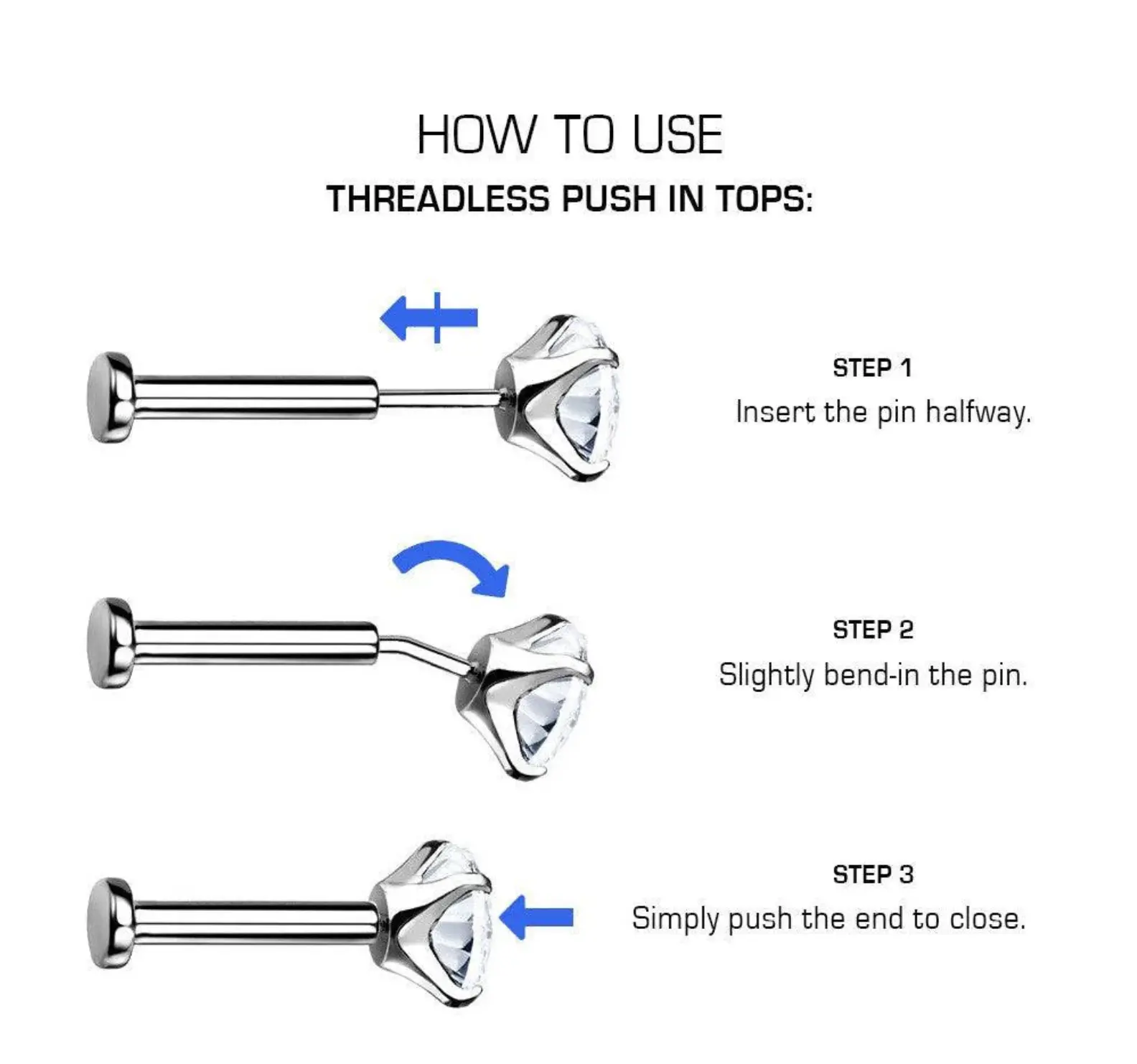 HOW TO USE
THREADLESS PUSH IN TOPS:

STEP 1
Insert the pin halfway.

STEP 2
Slightly bend-in the pin.

STEP 3
Simply push the end to close.