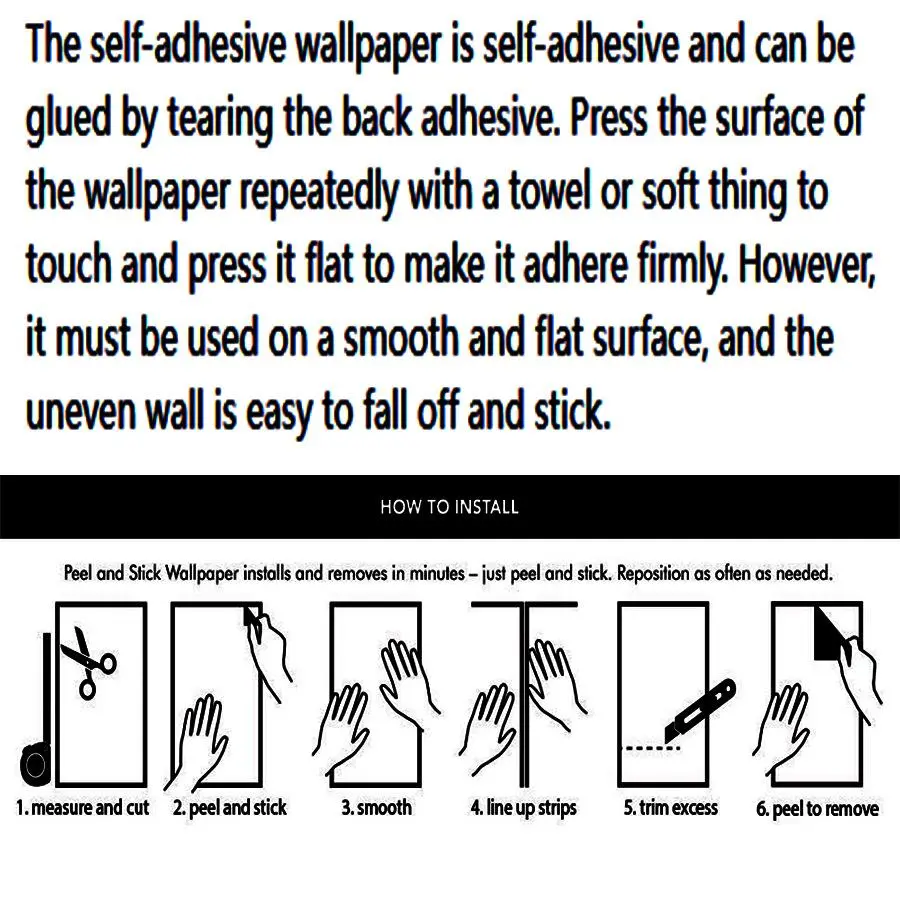 The self-adhesive wallpaper is self-adhesive and can be glued by tearing the back adhesive. Press the surface of the wallpaper repeatedly with a towel or soft thing to touch and press it flat to make it adhere firmly. However, it must be used on a smooth and flat surface, and the uneven wall is easy to fall off and stick.

HOW TO INSTALL

Peel and Stick Wallpaper installs and removes in minutes – just peel and stick. Reposition as often as needed.

1. measure and cut
2. peel and stick
3. smooth
4. line up strips
5. trim excess
6. peel to remove