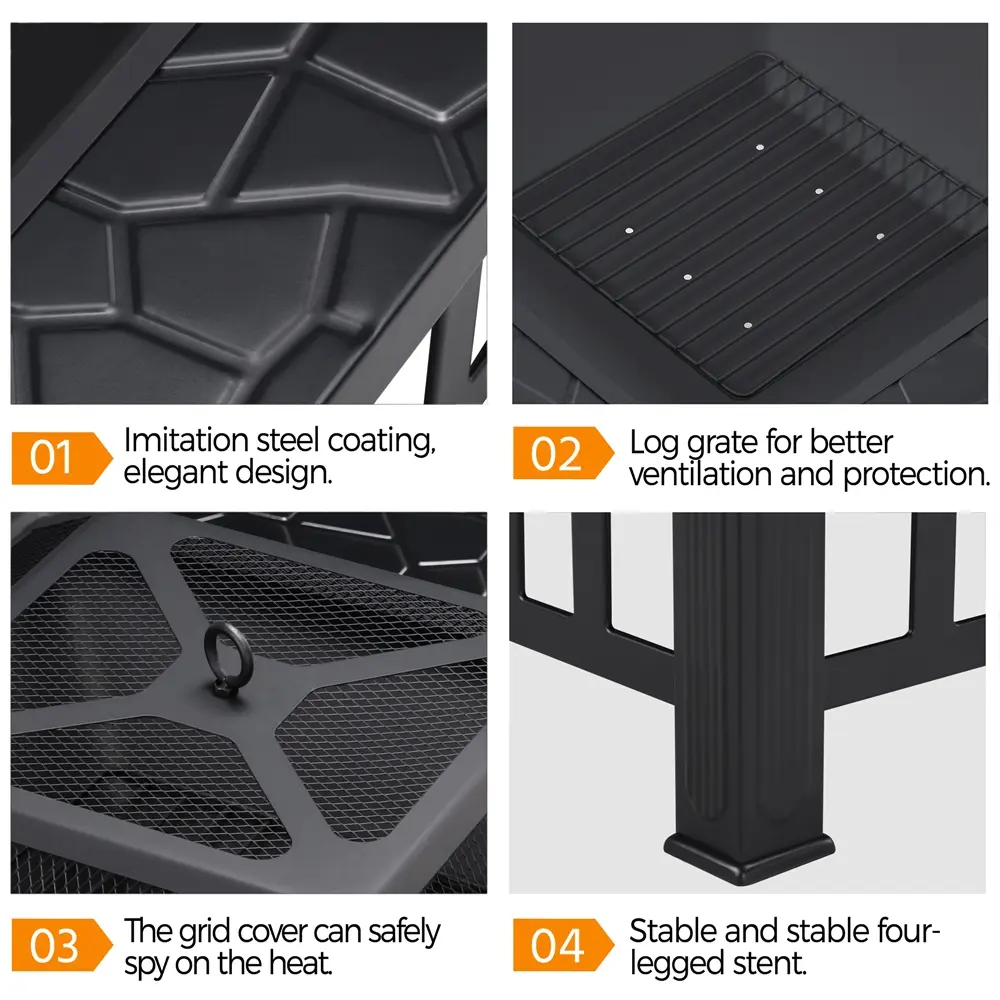 01 Imitation steel coating, elegant design.

02 Log grate for better ventilation and protection.

03 The grid cover can safely spy on the heat.

04 Stable and stable four-legged stent.