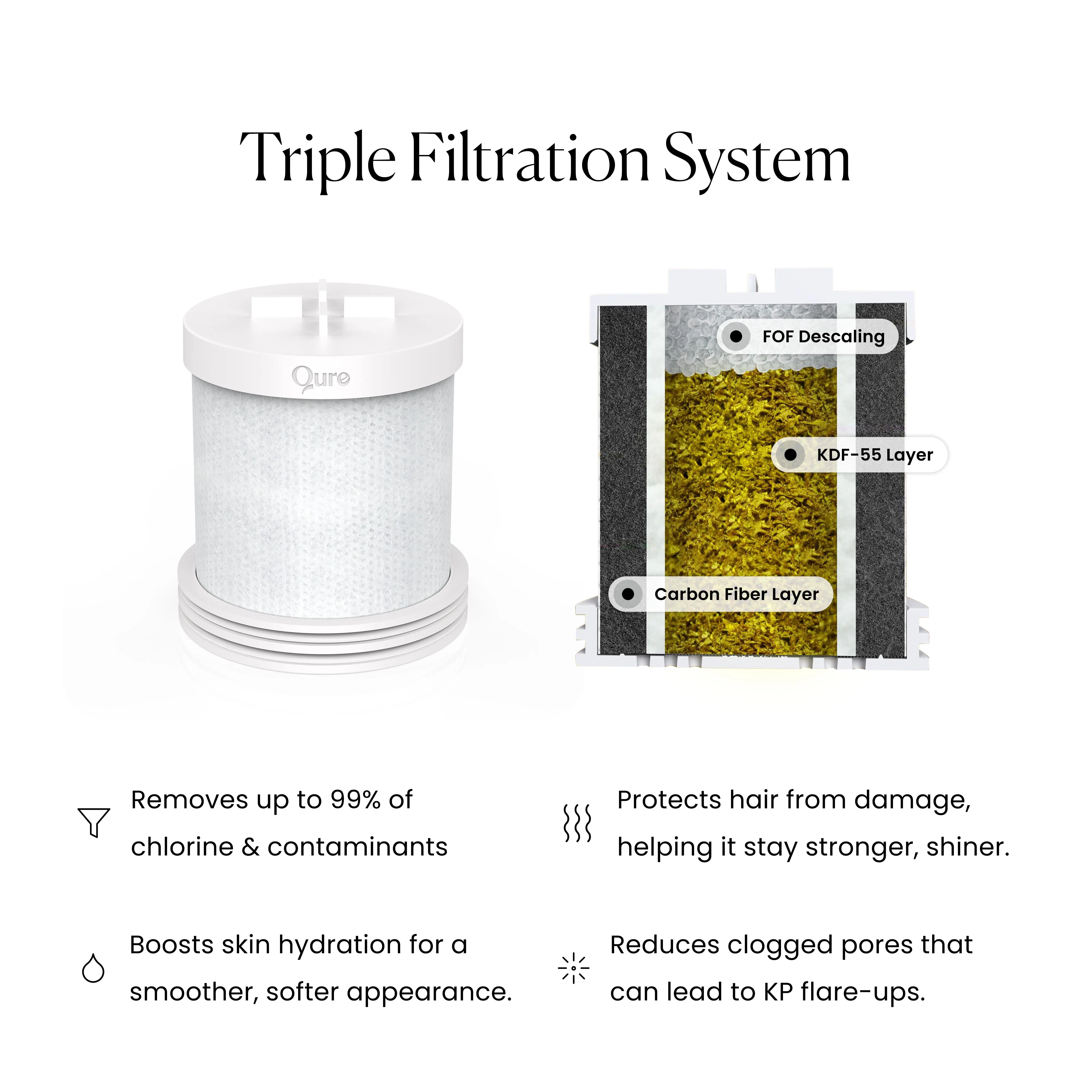 Triple Filtration System

Qure

FOF Descaling

KDF-55 Layer

Carbon Fiber Layer

Removes up to 99% of chlorine & contaminants

Protects hair from damage, helping it stay stronger, shiner.

Boosts skin hydration for a smoother, softer appearance.

Reduces clogged pores that can lead to KP flare-ups.