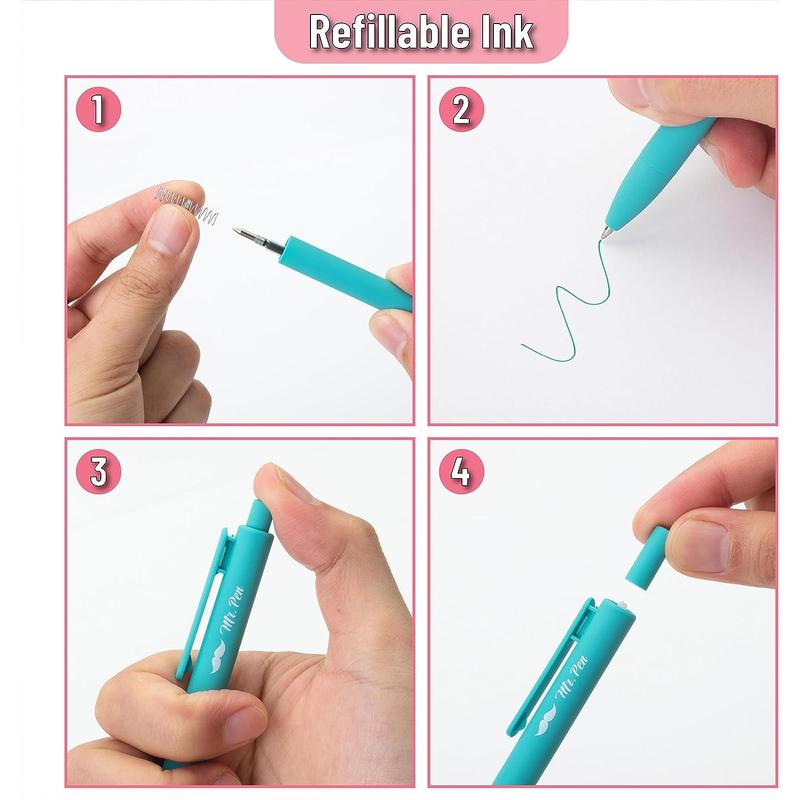 Refillable Ink

1

2

3

Mr. Pen

4

Mr. Pen