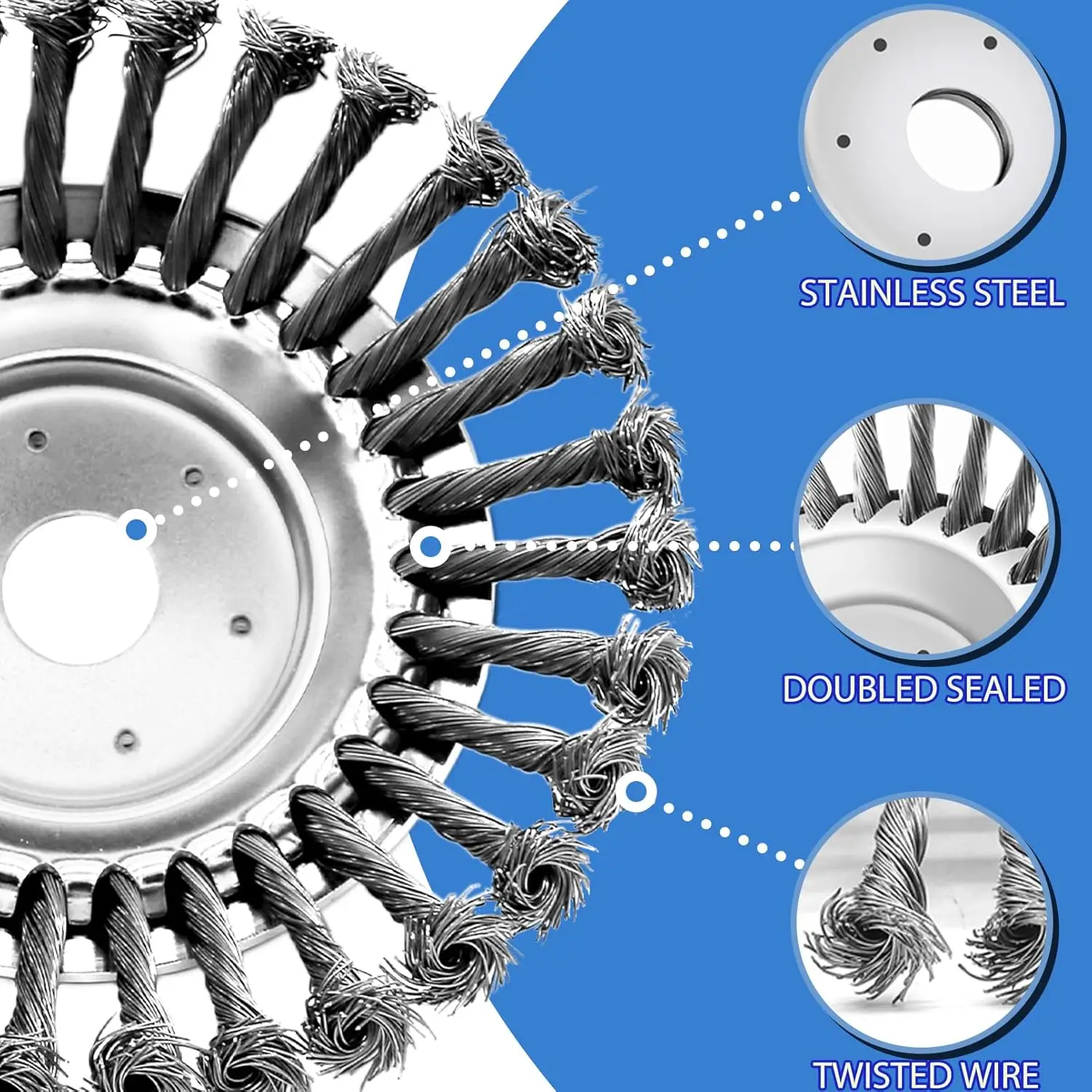 STAINLESS STEEL

DOUBLED SEALED

TWISTED WIRE