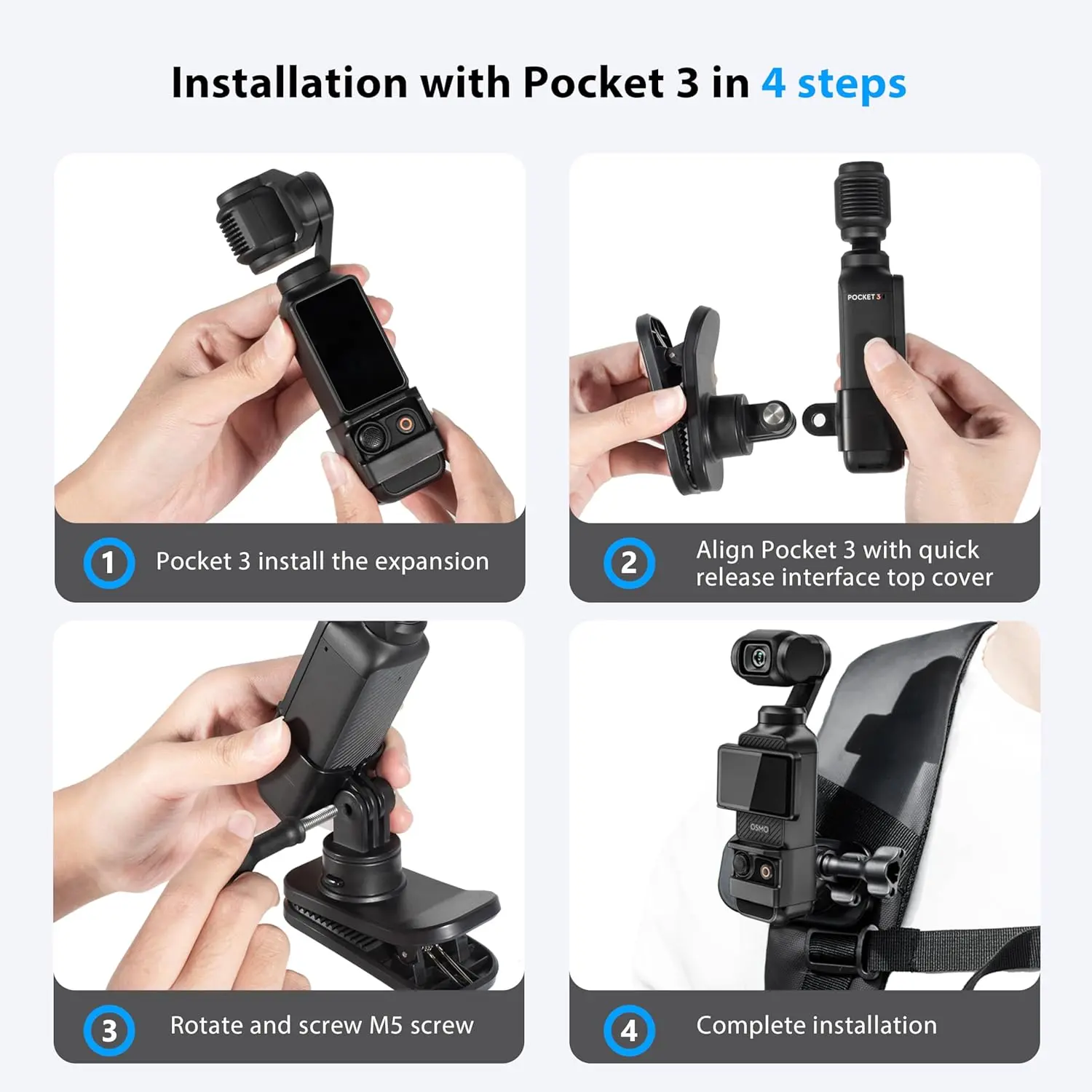 Installation with Pocket 3 in 4 steps

POCKET 3

1 Pocket 3 install the expansion

2 Align Pocket 3 with quick release interface top cover

OSMO

3 Rotate and screw M5 screw

4 Complete installation