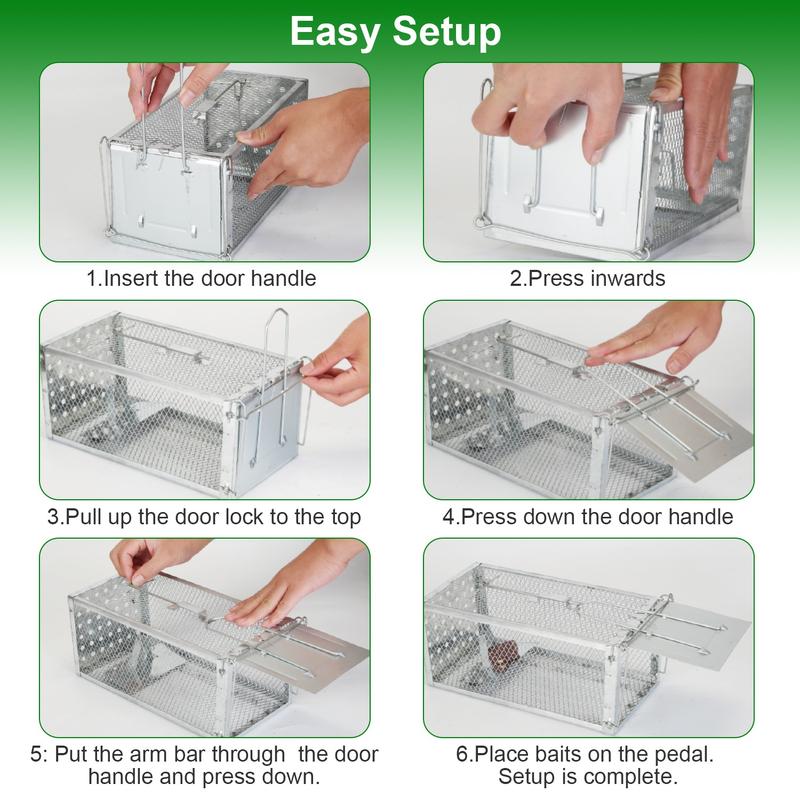 Easy Setup

1.Insert the door handle

2.Press inwards

3.Pull up the door lock to the top

4.Press down the door handle

5: Put the arm bar through the door handle and press down.

6.Place baits on the pedal. Setup is complete.