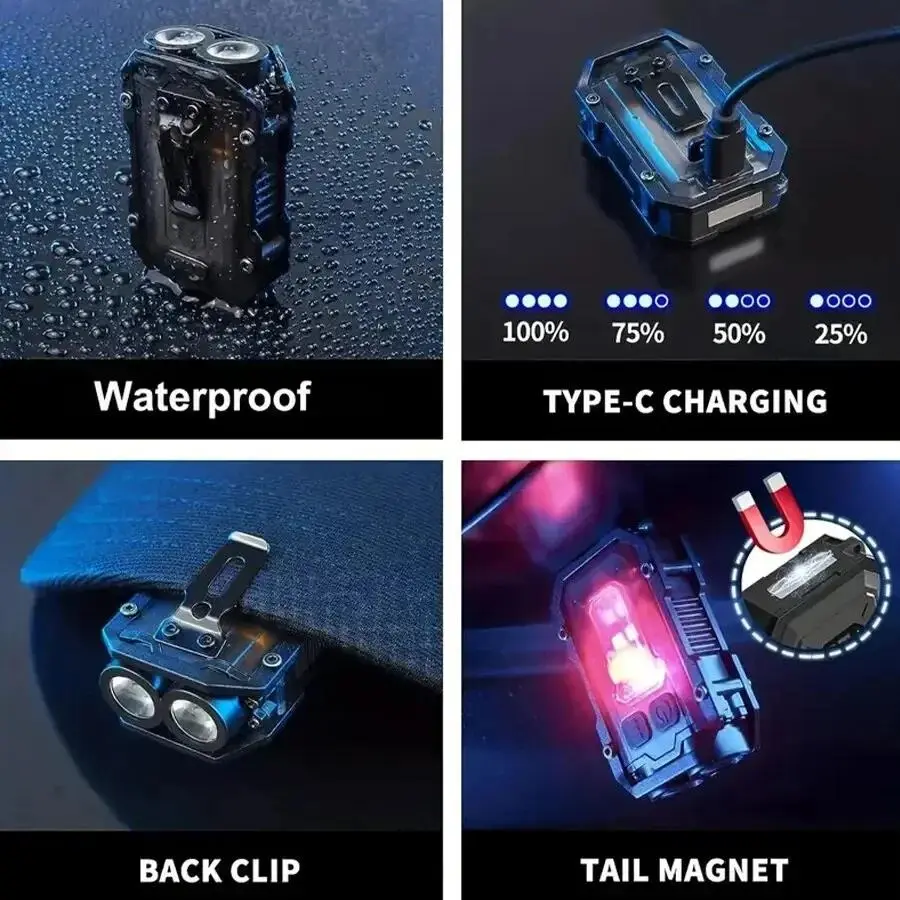 Waterproof

100%
75%
50%
25%

TYPE-C CHARGING

BACK CLIP

TAIL MAGNET