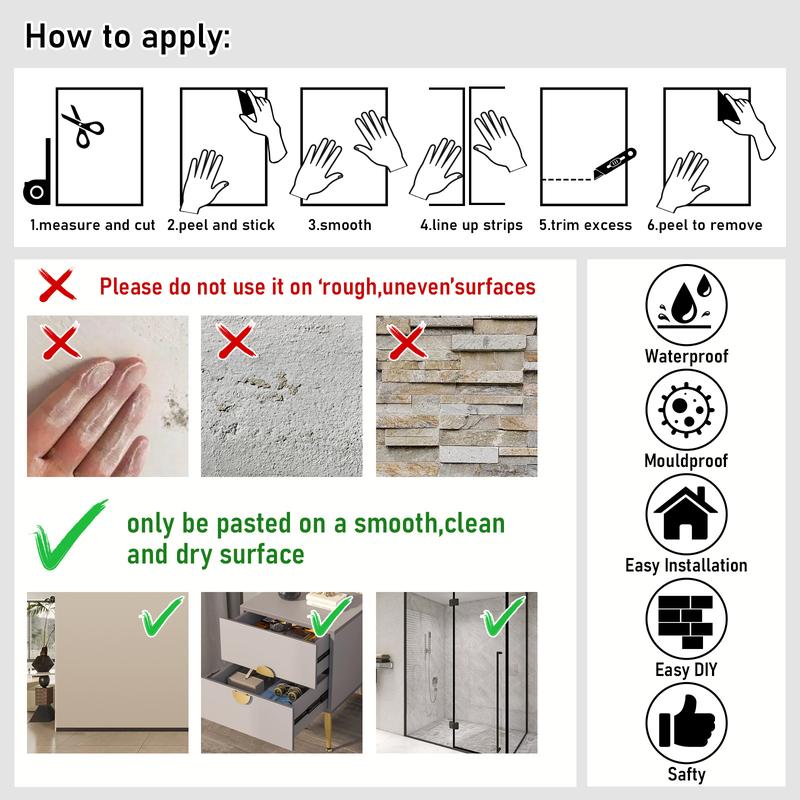 How to apply:

1.measure and cut 2.peel and stick 3.smooth 4.line up strips 5.trim excess 6.peel to remove

Please do not use it on 'rough,uneven'surfaces

only be pasted on a smooth,clean and dry surface

Waterproof

Mouldproof

Easy Installation

Easy DIY

Safty