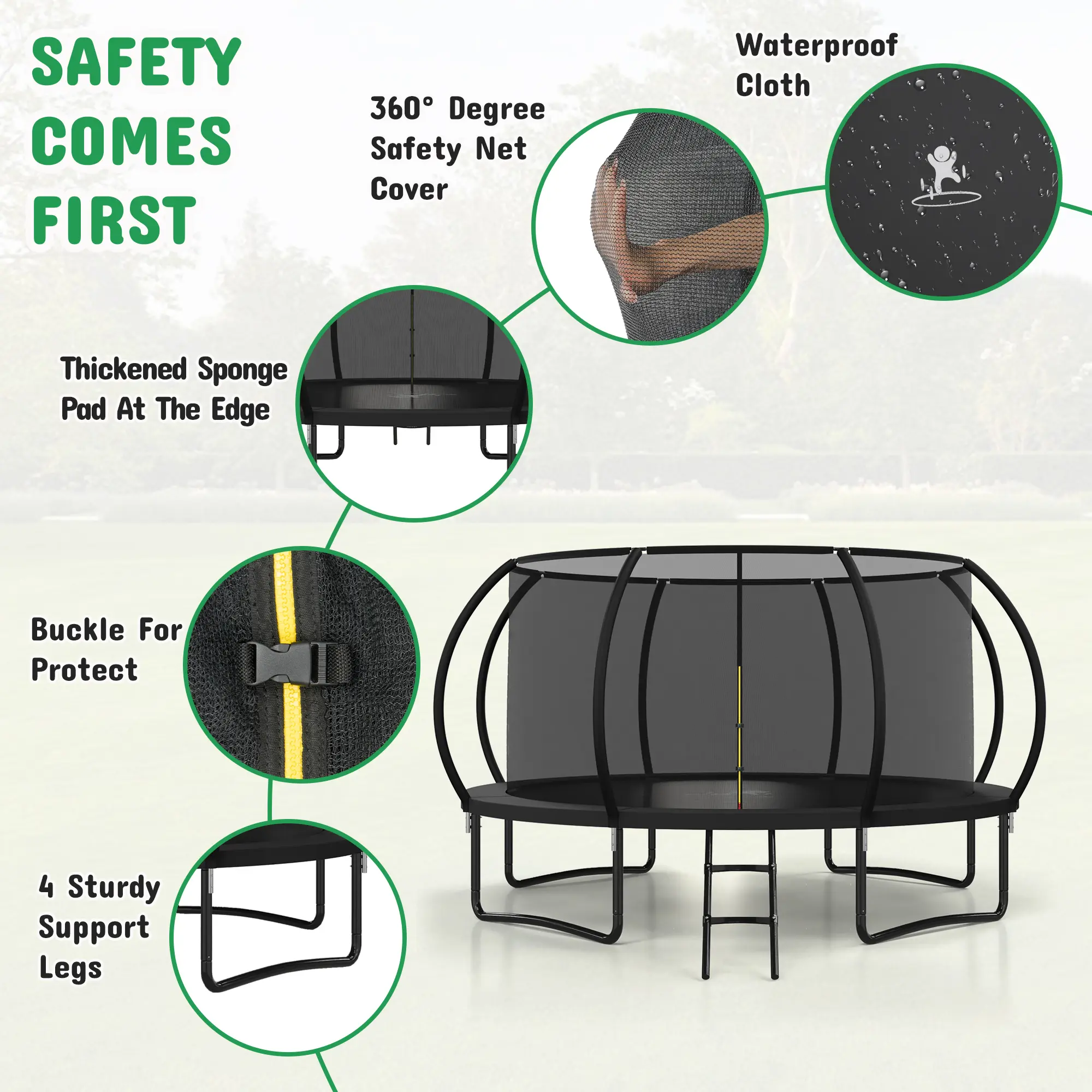 SAFETY COMES FIRST

360° Degree Safety Net Cover

Waterproof Cloth

Thickened Sponge Pad At The Edge

Buckle For Protect

4 Sturdy Support Legs