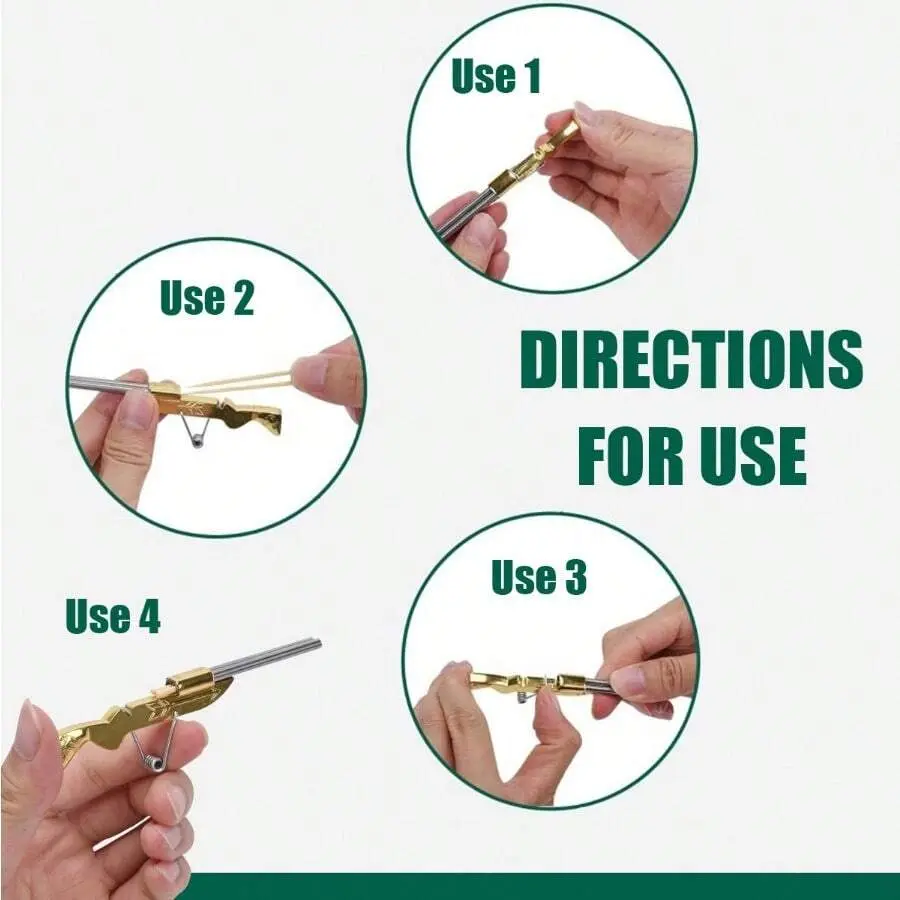 Use 1

Use 2

DIRECTIONS FOR USE

Use 3

Use 4