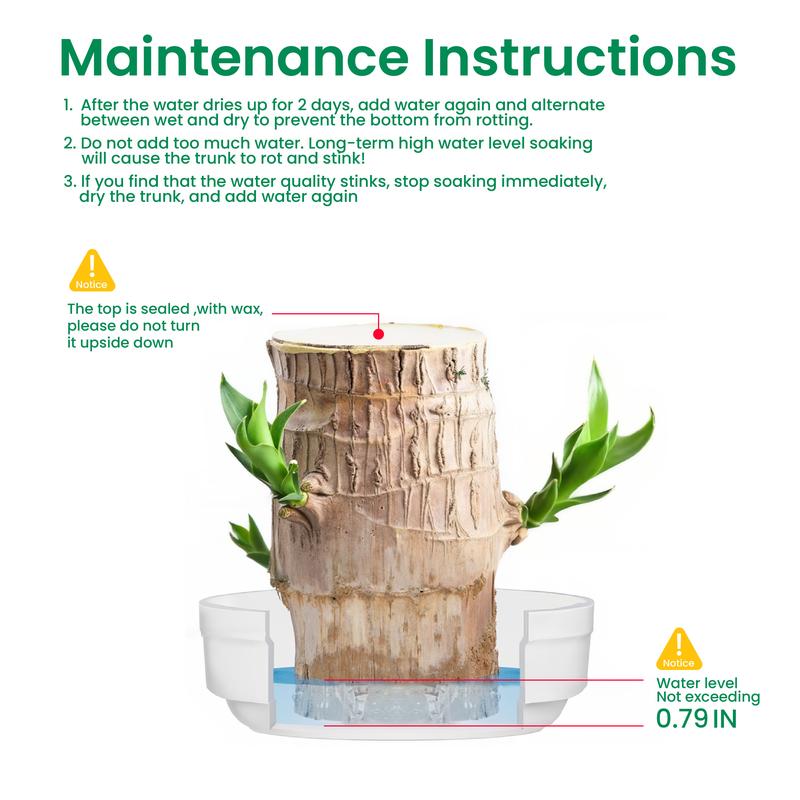 Maintenance Instructions

1. After the water dries up for 2 days, add water again and alternate between wet and dry to prevent the bottom from rotting.

2. Do not add too much water. Long-term high water level soaking will cause the trunk to rot and stink!

3. If you find that the water quality stinks, stop soaking immediately, dry the trunk, and add water again

Notice

The top is sealed ,with wax, please do not turn it upside down

Notice

Water level Not exceeding 0.79 IN