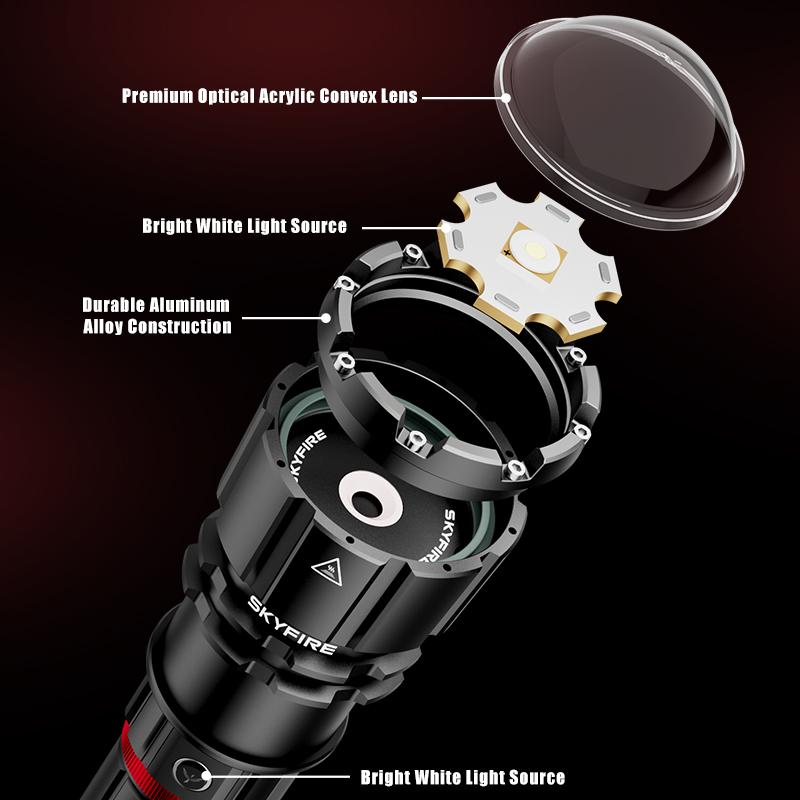 Premium Optical Acrylic Convex Lens

Bright White Light Source

Durable Aluminum Alloy Construction

SKYFIRE

SKYFIRE

SKYFIRE

Bright White Light Source