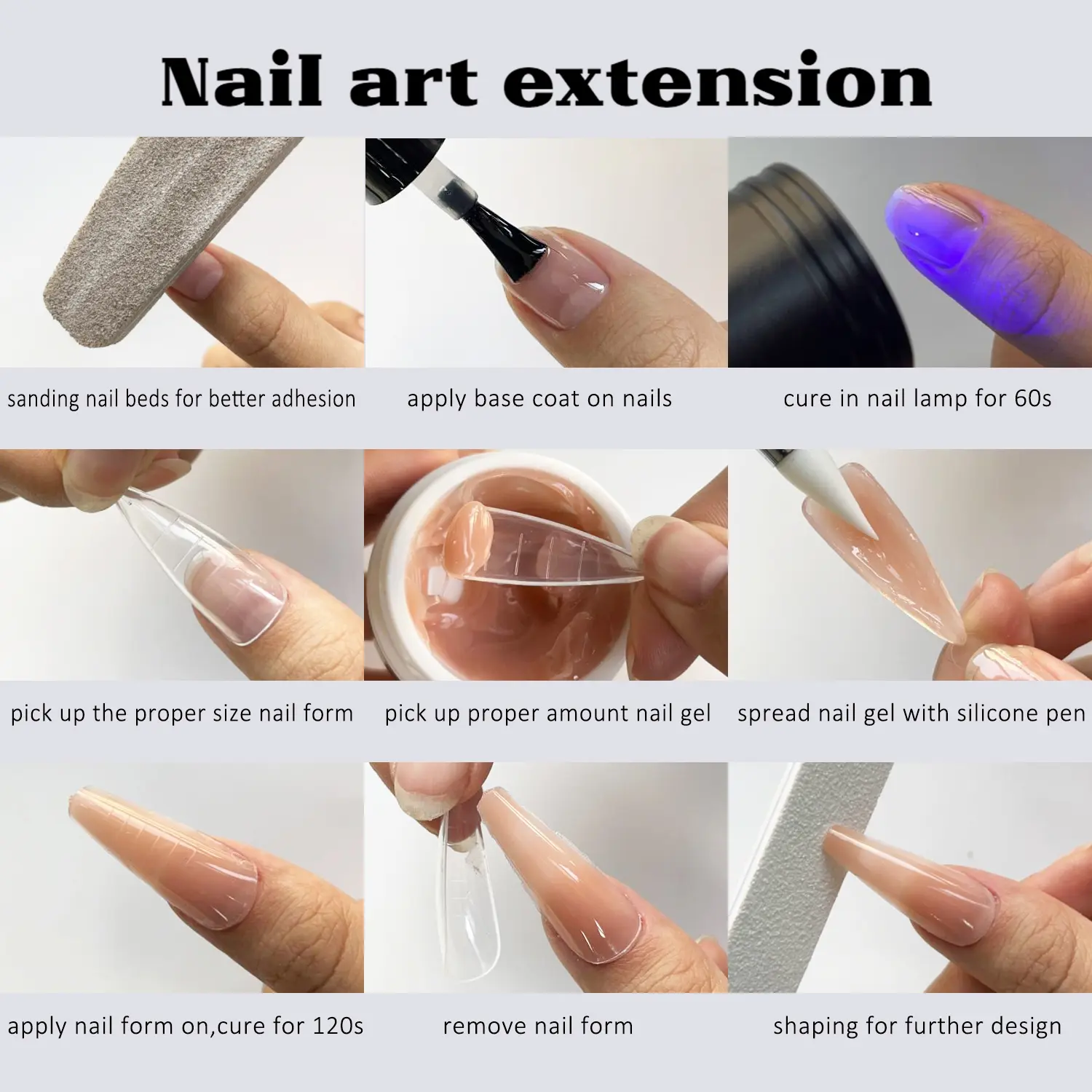 Nail art extension

sanding nail beds for better adhesion

apply base coat on nails

cure in nail lamp for 60s

pick up the proper size nail form

pick up proper amount nail gel

spread nail gel with silicone pen

apply nail form on,cure for 120s

remove nail form

shaping for further design