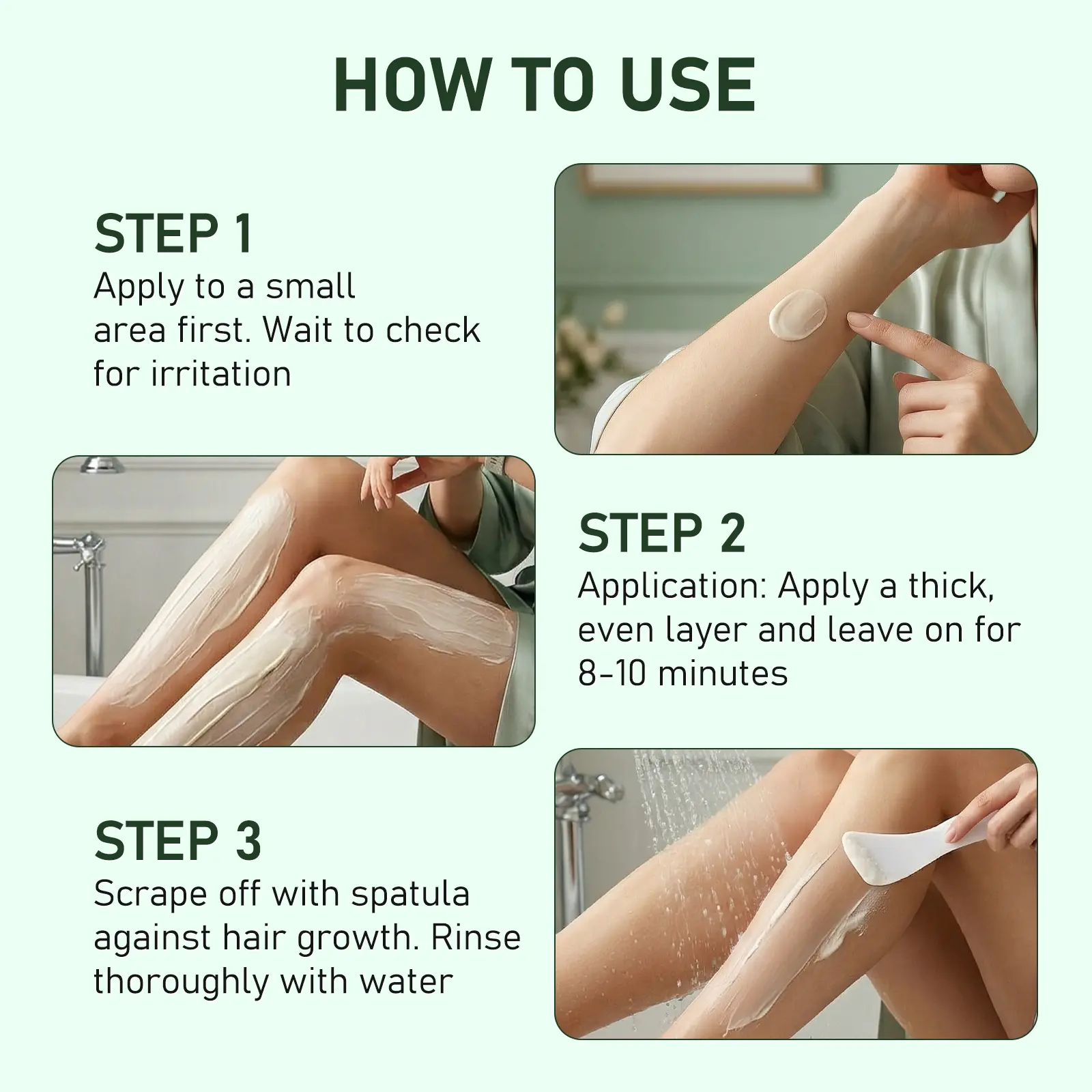 HOW TO USE

STEP 1
Apply to a small area first. Wait to check for irritation

STEP 2
Application: Apply a thick, even layer and leave on for 8-10 minutes

STEP 3
Scrape off with spatula against hair growth. Rinse thoroughly with water