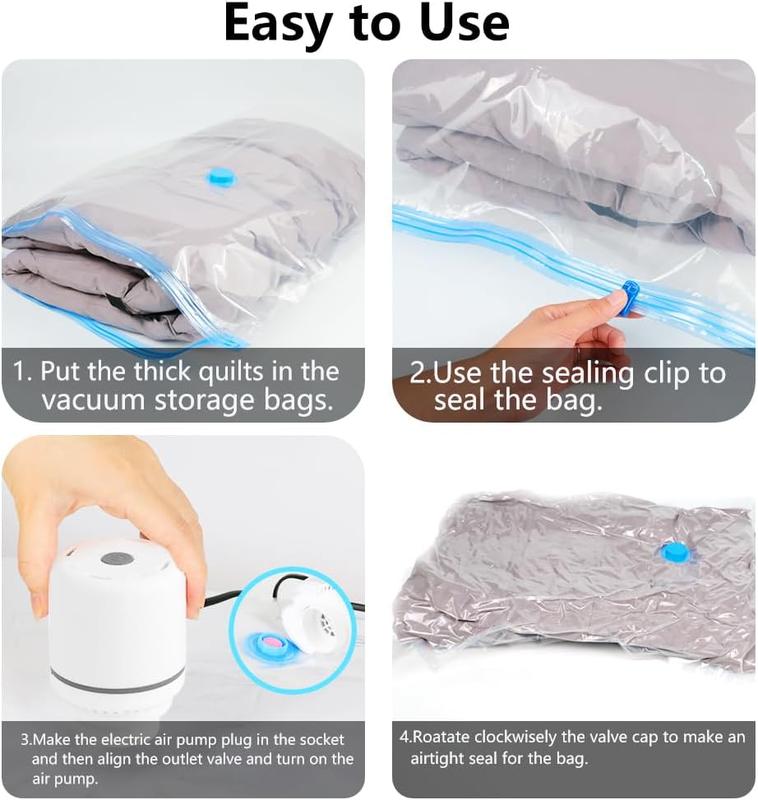 Easy to Use

1. Put the thick quilts in the vacuum storage bags.

2.Use the sealing clip to seal the bag.

3.Make the electric air pump plug in the socket and then align the outlet valve and turn on the air pump.

4.Roatate clockwisely the valve cap to make an airtight seal for the bag.