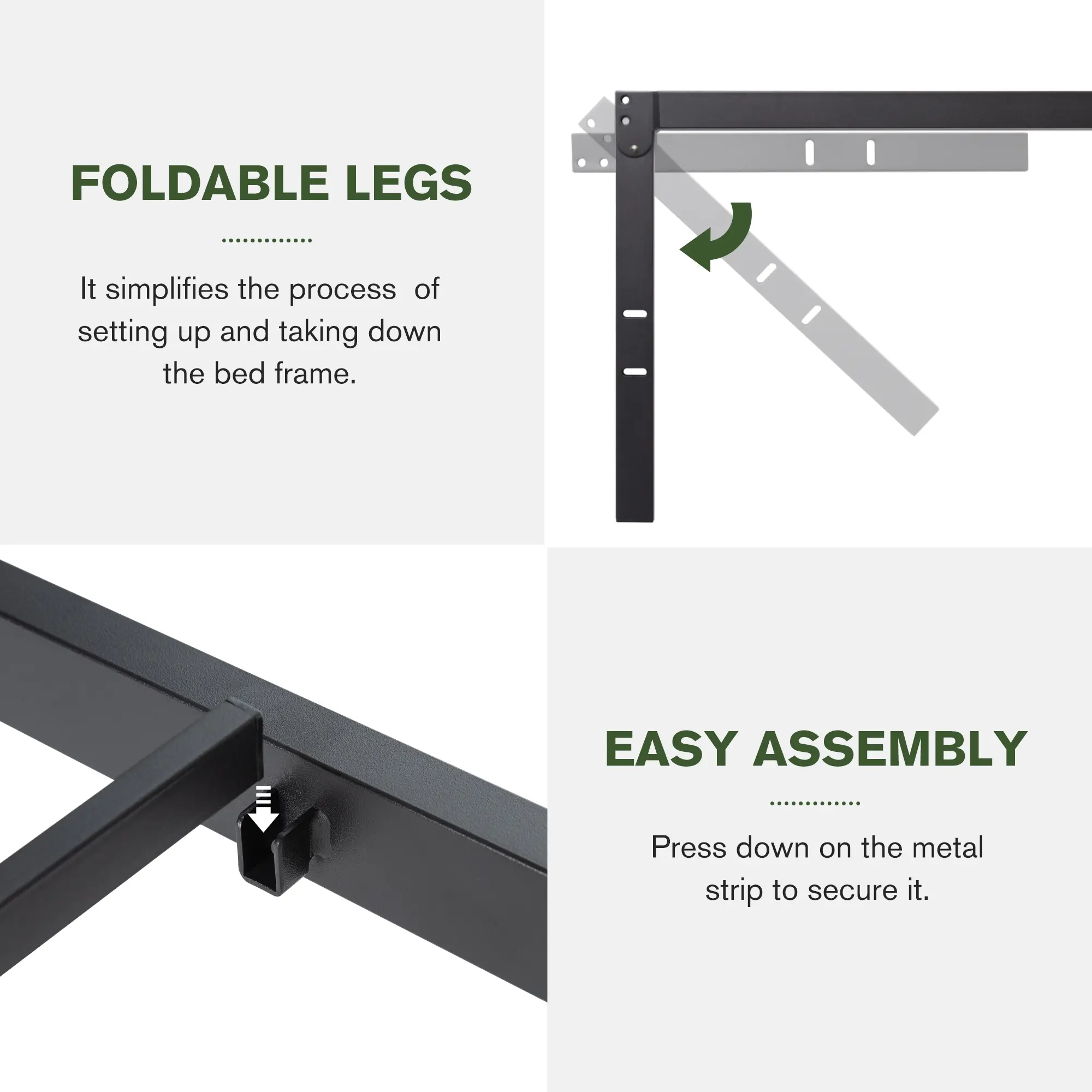 FOLDABLE LEGS

It simplifies the process  of setting up and taking down the bed frame.

EASY ASSEMBLY

Press down on the metal strip to secure it.