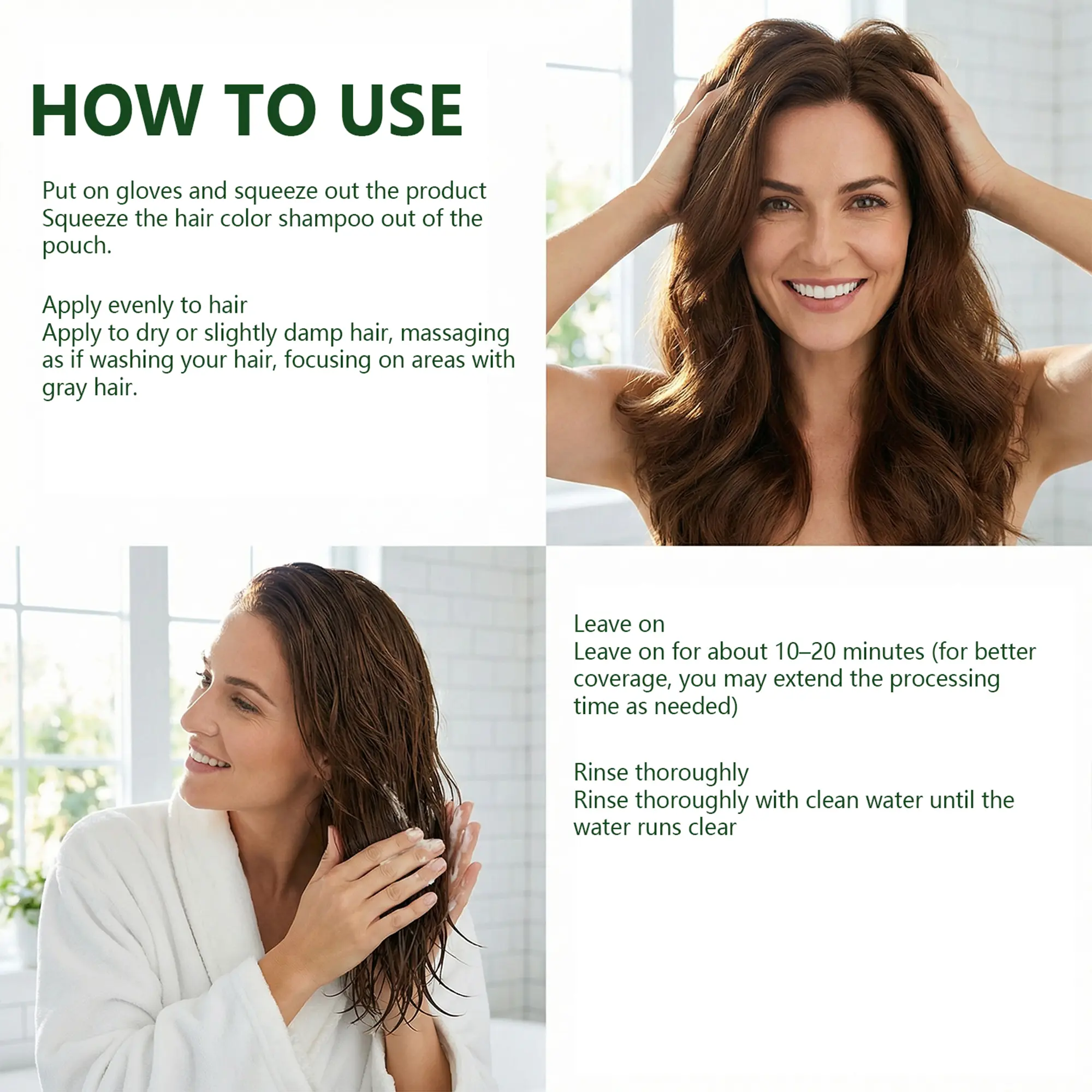 HOW TO USE

Put on gloves and squeeze out the product
Squeeze the hair color shampoo out of the pouch.

Apply evenly to hair
Apply to dry or slightly damp hair, massaging as if washing your hair, focusing on areas with gray hair.

Leave on
Leave on for about 10–20 minutes (for better coverage, you may extend the processing time as needed)

Rinse thoroughly
Rinse thoroughly with clean water until the water runs clear