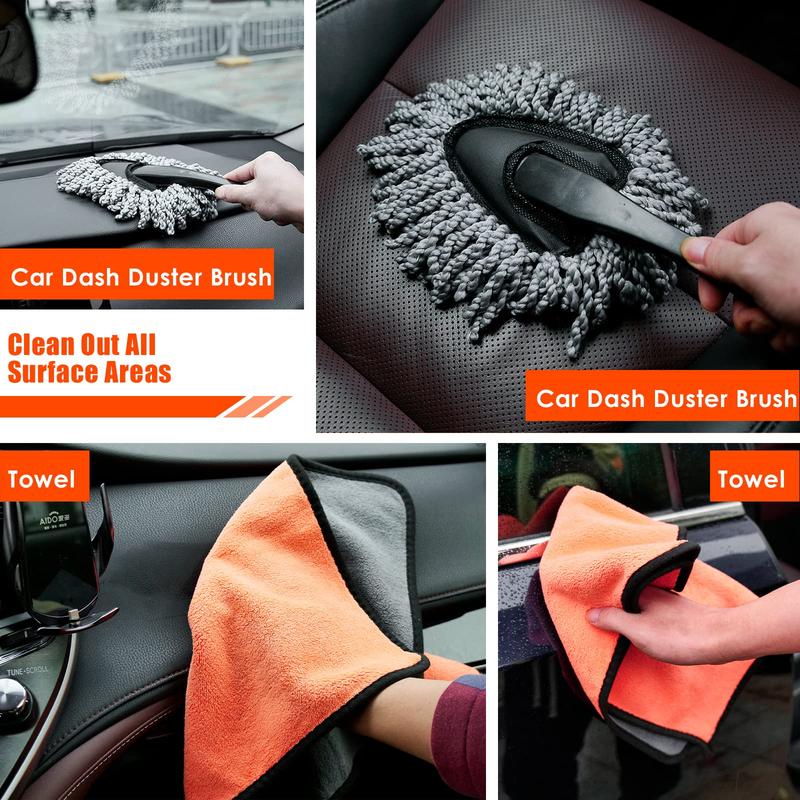 Car Dash Duster Brush

Clean Out All Surface Areas

Car Dash Duster Brush

Towel

AIDO

TUNE·SCROLL

Towel