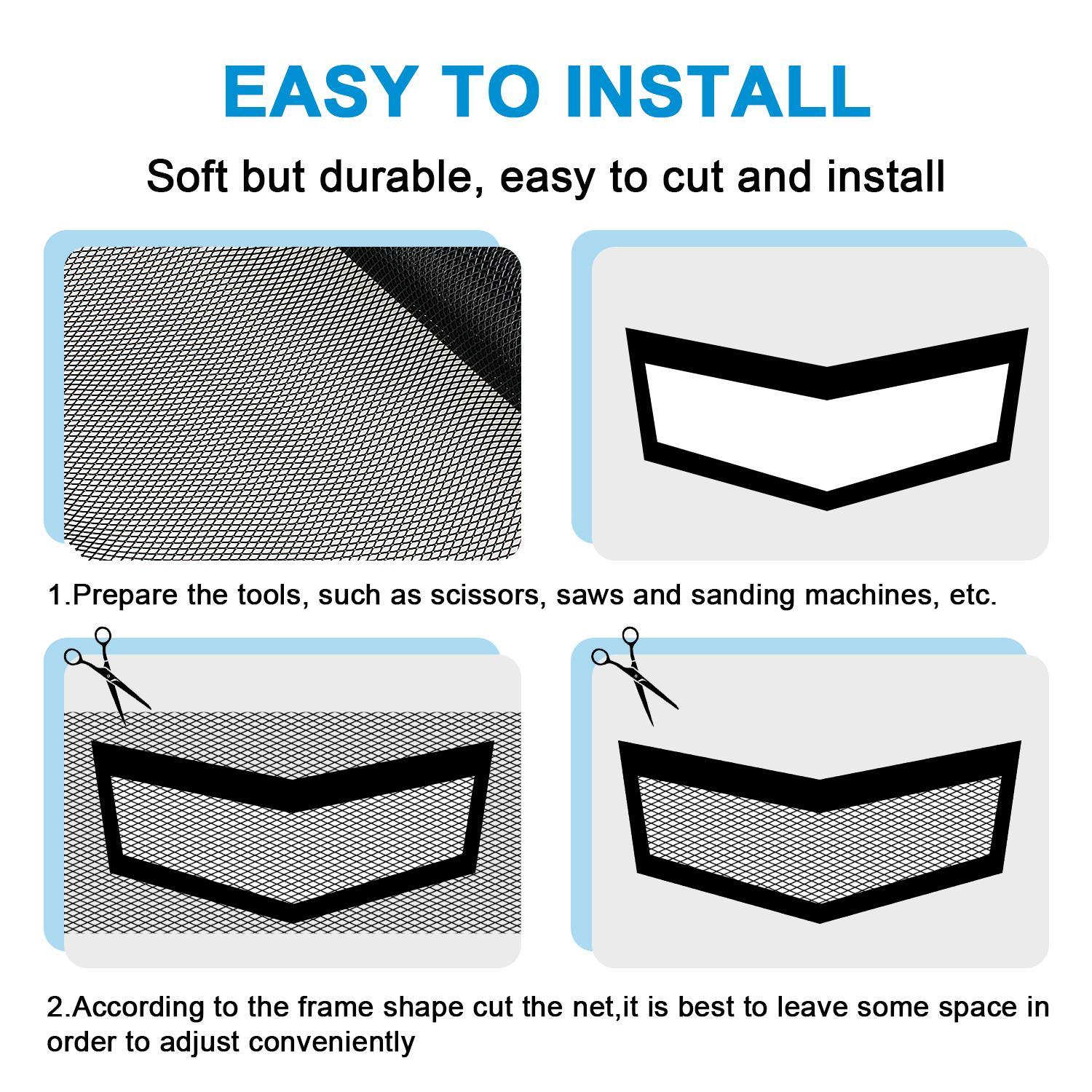 EASY TO INSTALL

Soft but durable, easy to cut and install

1.Prepare the tools, such as scissors, saws and sanding machines, etc.

2.According to the frame shape cut the net,it is best to leave some space in order to adjust conveniently