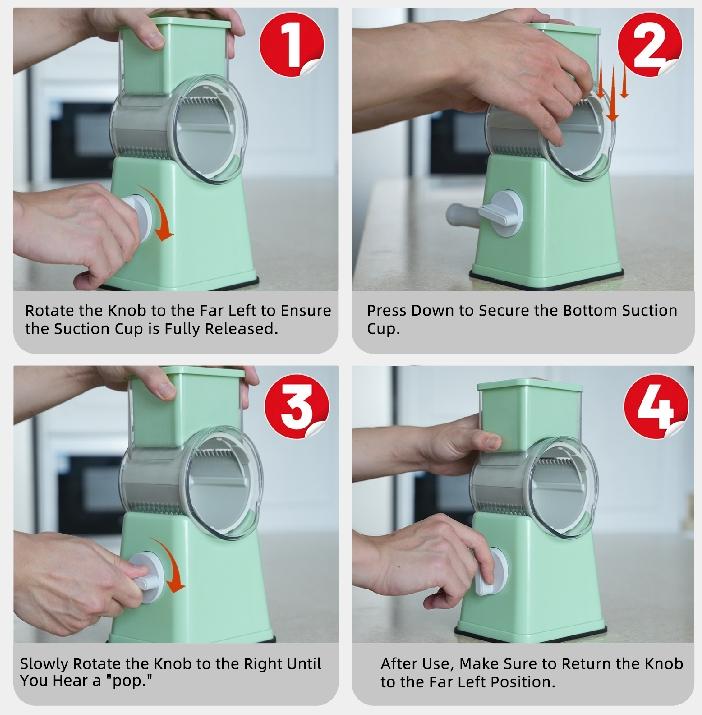 1

Rotate the Knob to the Far Left to Ensure the Suction Cup is Fully Released.

2

Press Down to Secure the Bottom Suction Cup.

3

Slowly Rotate the Knob to the Right Until You Hear a "pop."

4

After Use, Make Sure to Return the Knob to the Far Left Position.