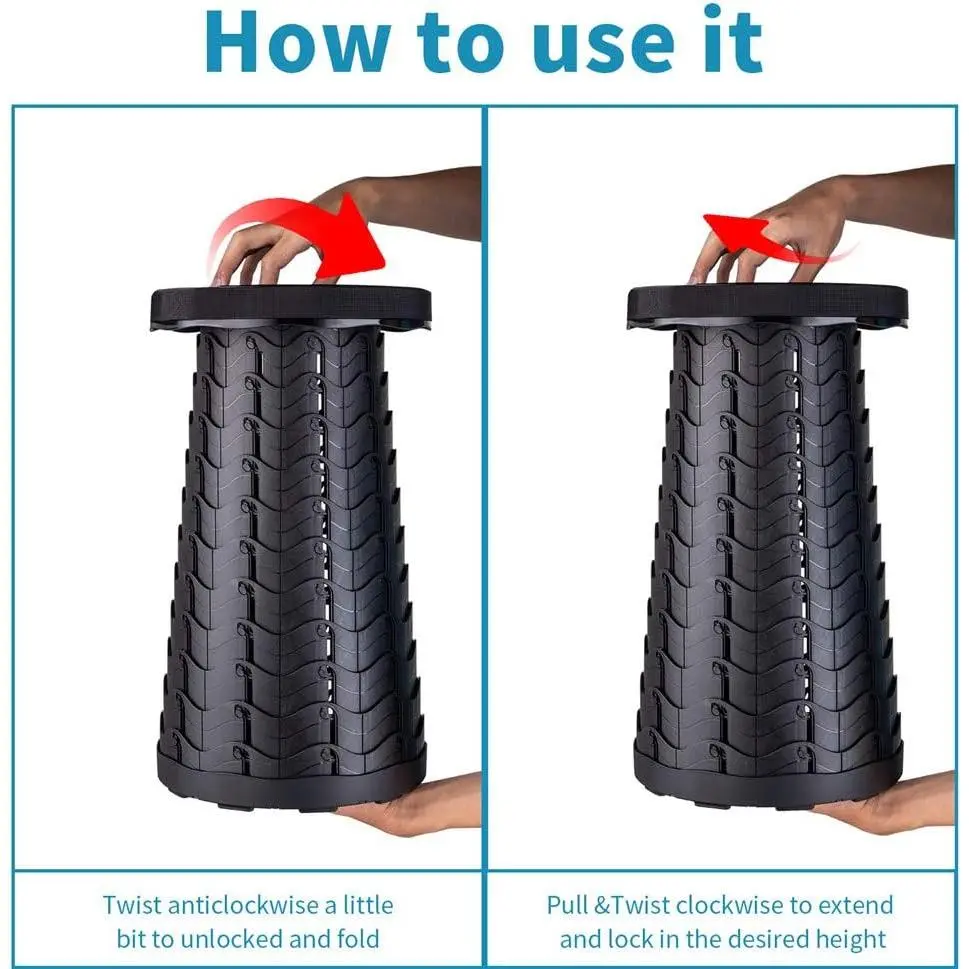 How to use it

Twist anticlockwise a little bit to unlocked and fold

Pull &Twist clockwise to extend and lock in the desired height