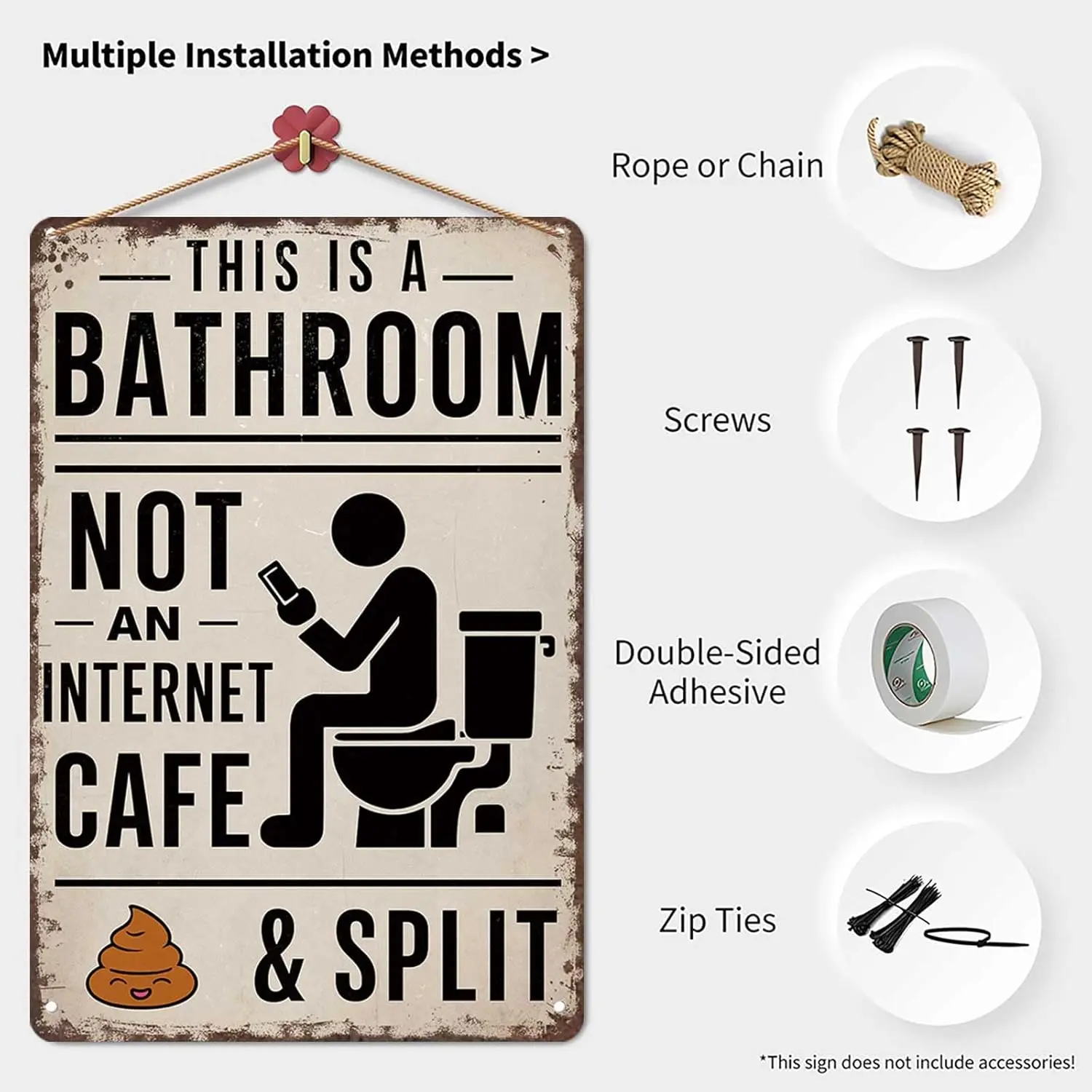 Multiple Installation Methods >

THIS IS A
BATHROOM
NOT
AN
INTERNET
CAFE
& SPLIT

Rope or Chain

Screws

Double-Sided Adhesive

Zip Ties

*This sign does not include accessories!