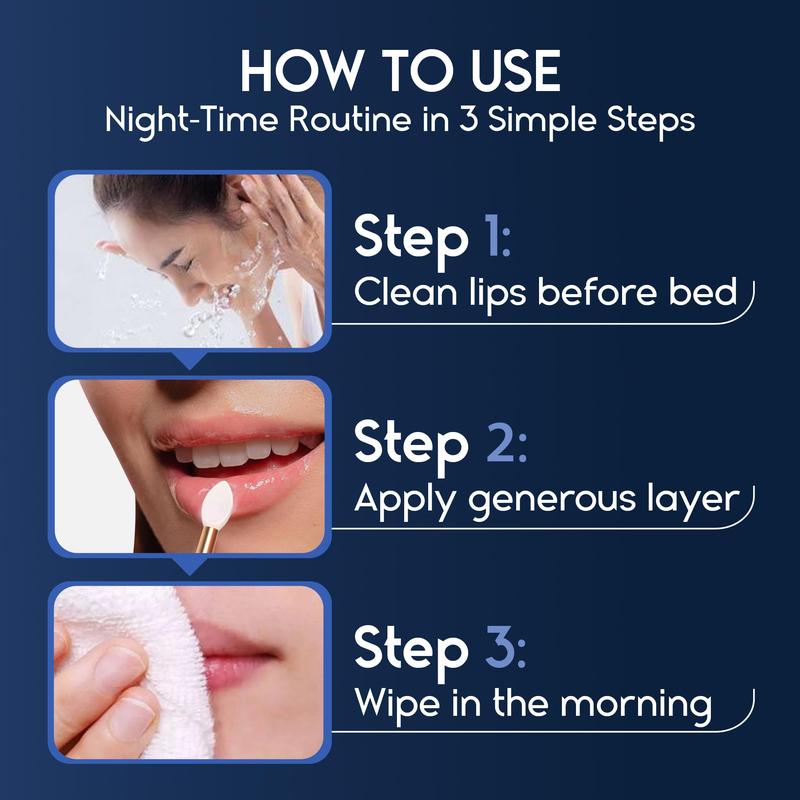 HOW TO USE
Night-Time Routine in 3 Simple Steps

Step 1:
Clean lips before bed

Step 2:
Apply generous layer

Step 3:
Wipe in the morning