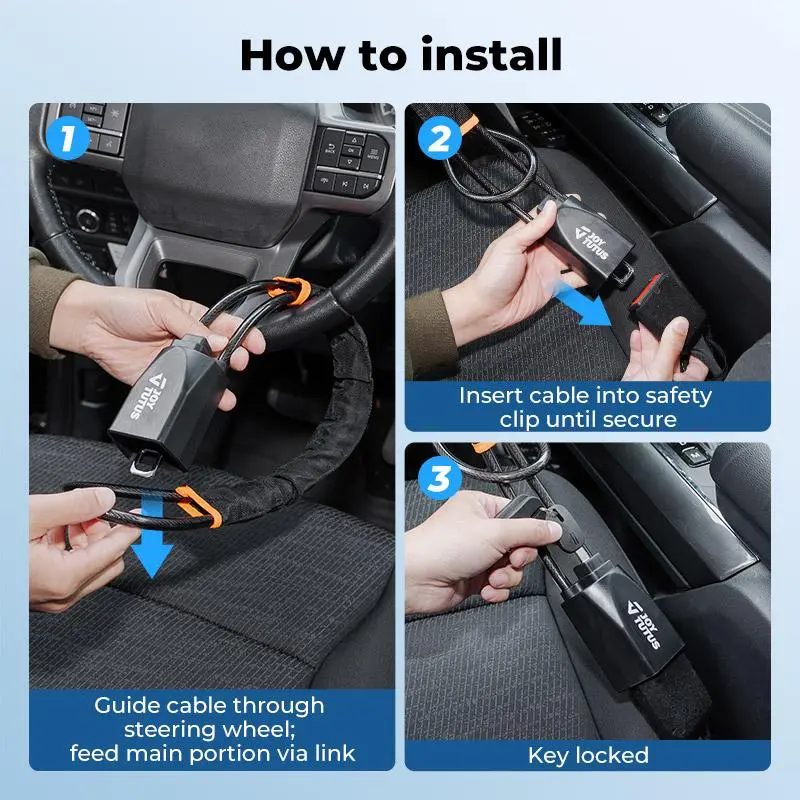 How to install

1

JOY TUTUS

Guide cable through steering wheel; feed main portion via link

2

JOY TUTUS

Insert cable into safety clip until secure

3

JOY TUTUS

Key locked