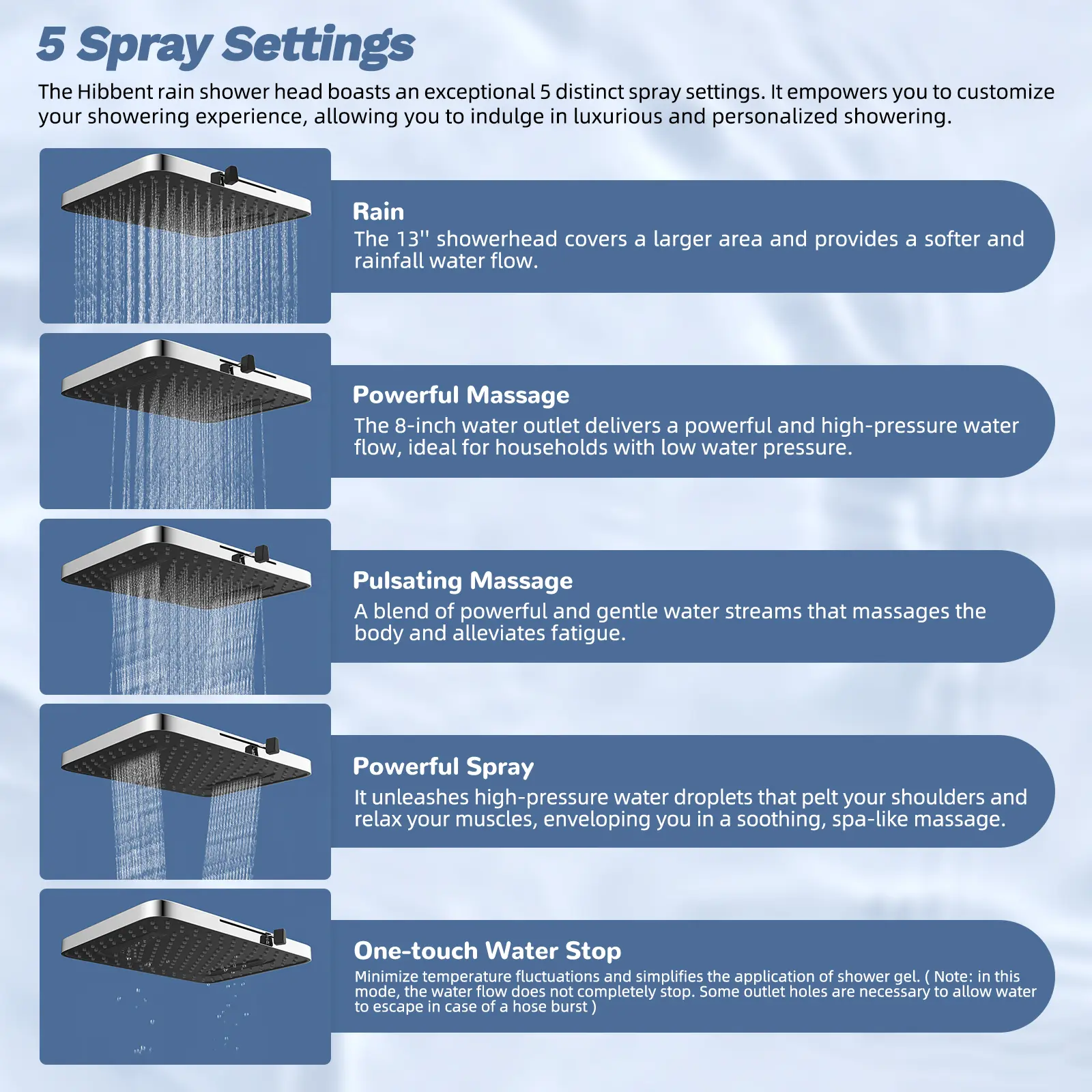 5 Spray Settings

The Hibbent rain shower head boasts an exceptional 5 distinct spray settings. It empowers you to customize your showering experience, allowing you to indulge in luxurious and personalized showering.

Rain
The 13'' showerhead covers a larger area and provides a softer and rainfall water flow.

Powerful Massage
The 8-inch water outlet delivers a powerful and high-pressure water flow, ideal for households with low water pressure.

Pulsating Massage
A blend of powerful and gentle water streams that massages the body and alleviates fatigue.

Powerful Spray
It unleashes high-pressure water droplets that pelt your shoulders and relax your muscles, enveloping you in a soothing, spa-like massage.

One-touch Water Stop
Minimize temperature fluctuations and simplifies the application of shower gel. ( Note: in this mode, the water flow does not completely stop. Some outlet holes are necessary to allow water to escape in case of a hose burst )