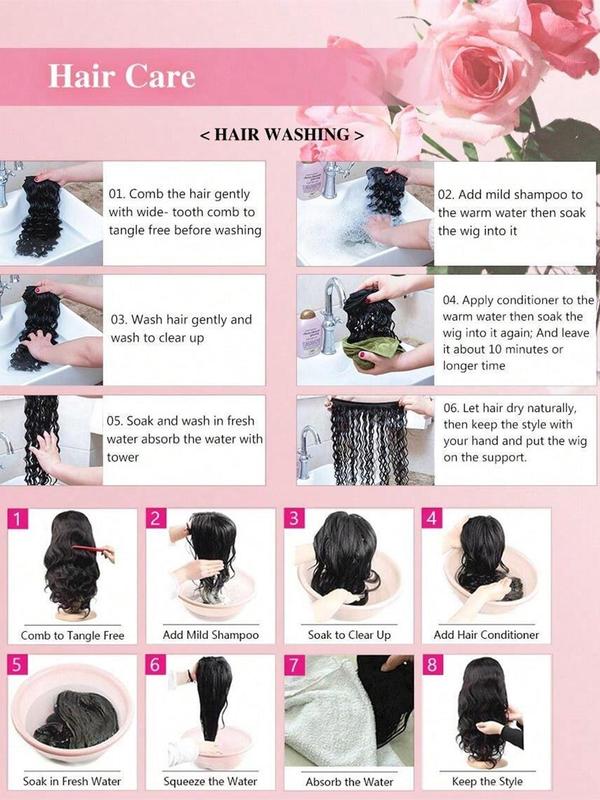 Hair Care

< HAIR WASHING >

01. Comb the hair gently with wide- tooth comb to tangle free before washing

02. Add mild shampoo to the warm water then soak the wig into it

03. Wash hair gently and wash to clear up

04. Apply conditioner to the warm water then soak the wig into it again; And leave it about 10 minutes or longer time

05. Soak and wash in fresh water absorb the water with tower

06. Let hair dry naturally, then keep the style with your hand and put the wig on the support.

1 Comb to Tangle Free

2 Add Mild Shampoo

3 Soak to Clear Up

4 Add Hair Conditioner

5 Soak in Fresh Water

6 Squeeze the Water

7 Absorb the Water

8 Keep the Style