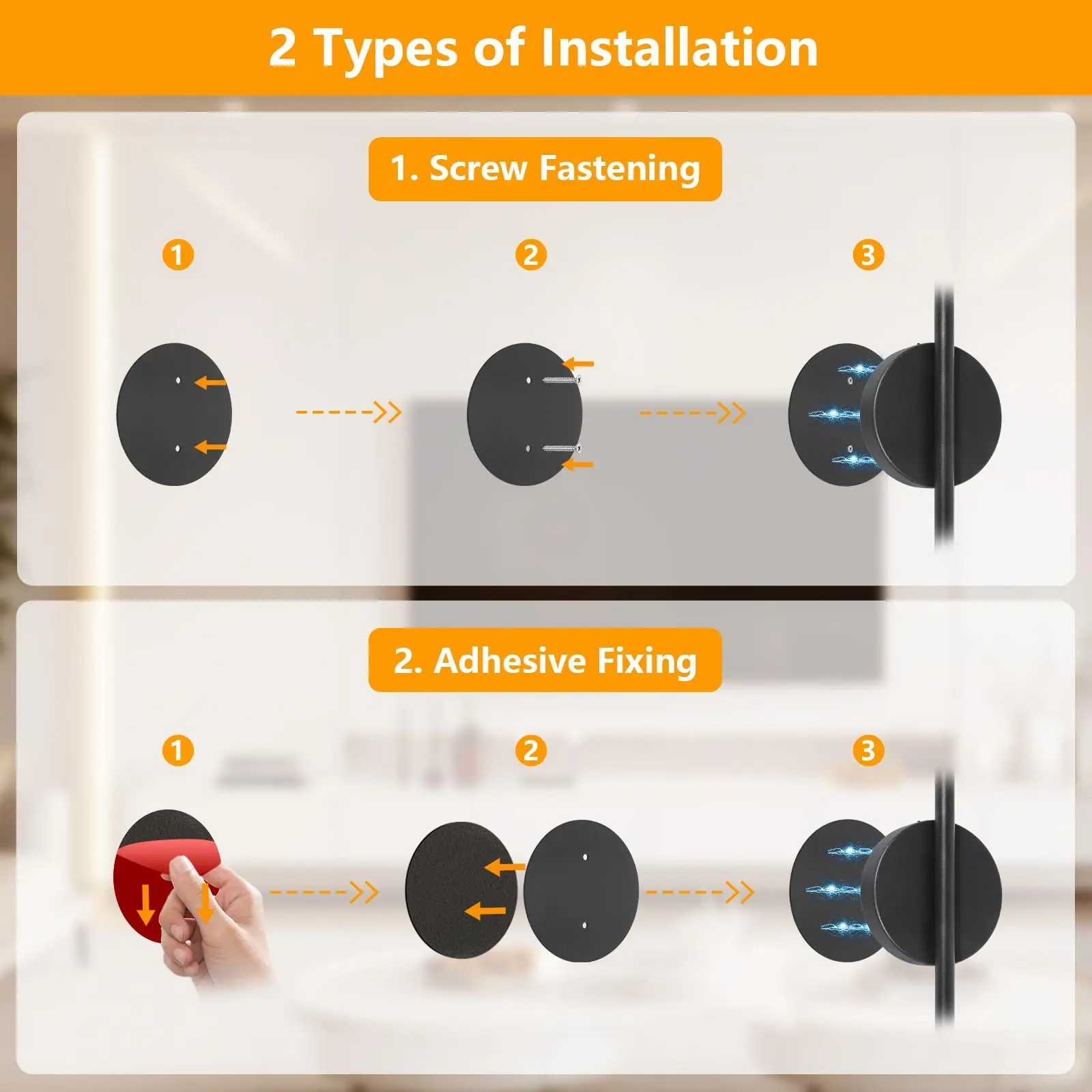 2 Types of Installation

1. Screw Fastening

1

2

3

2. Adhesive Fixing

1

2

3