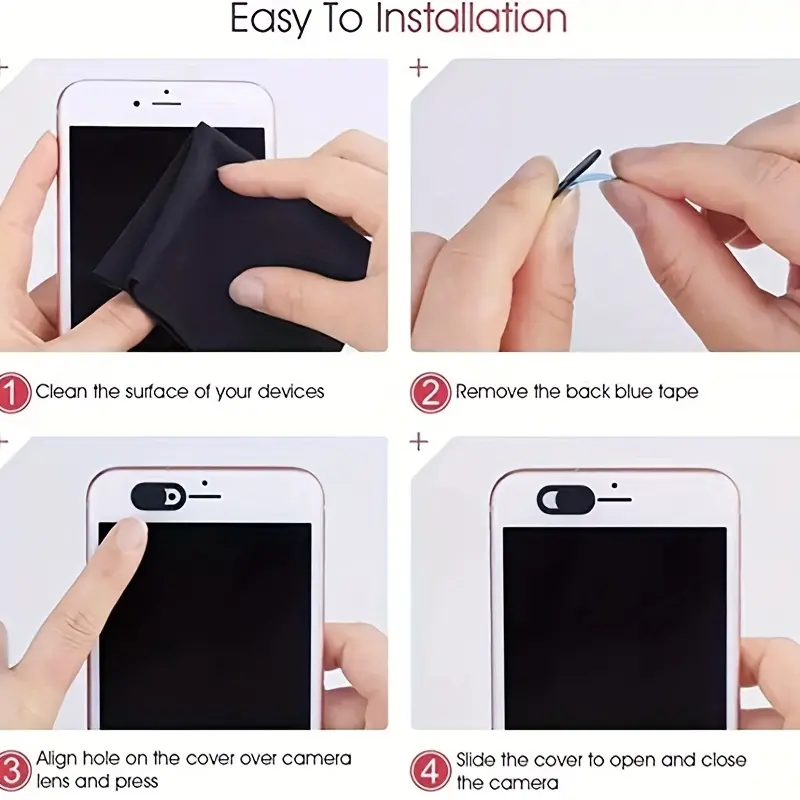 Easy To Installation

1 Clean the surface of your devices

2 Remove the back blue tape

3 Align hole on the cover over camera lens and press

4 Slide the cover to open and close the camera