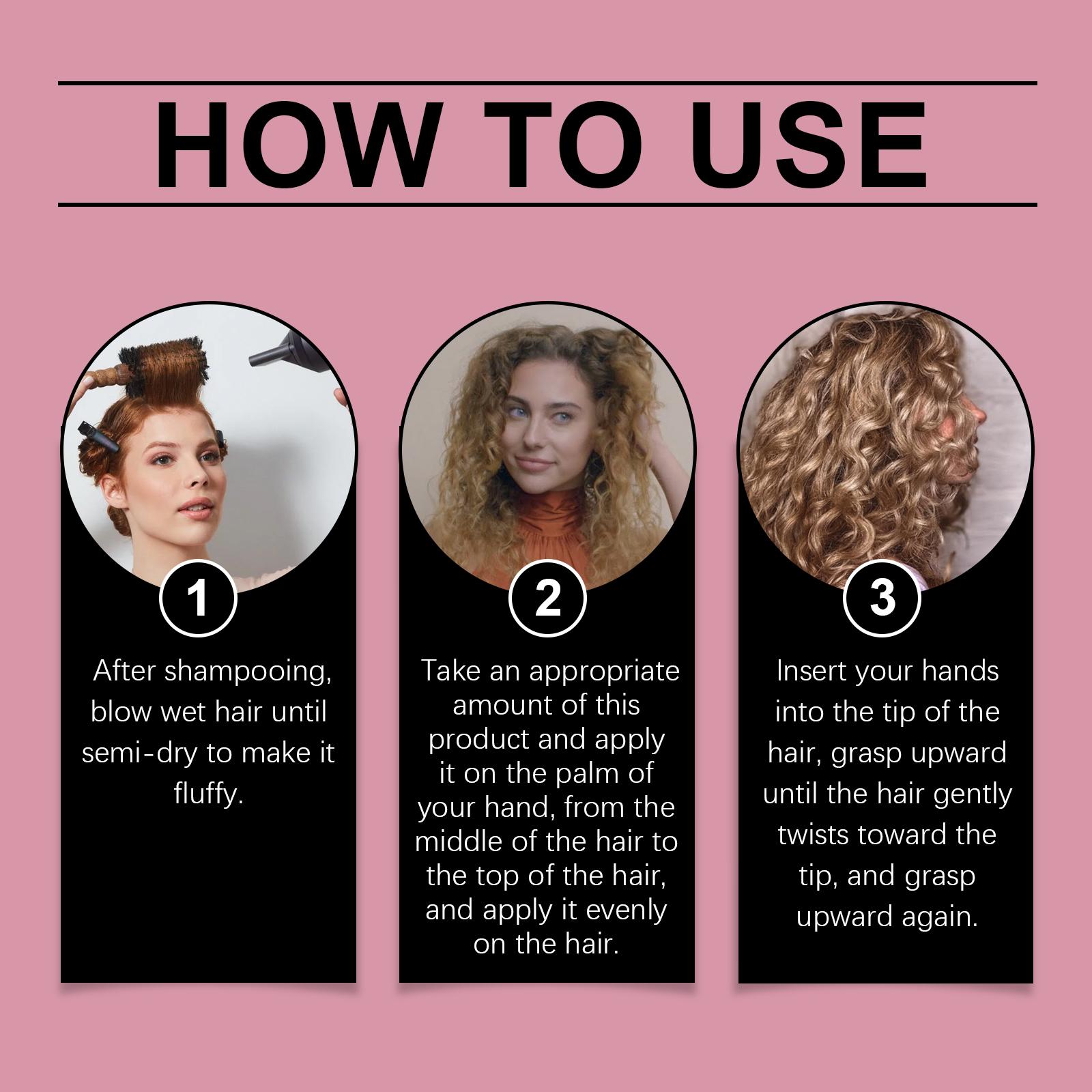 HOW TO USE

1

After shampooing, blow wet hair until semi-dry to make it fluffy.

2

Take an appropriate amount of this product and apply it on the palm of your hand, from the middle of the hair to the top of the hair, and apply it evenly on the hair.

3

Insert your hands into the tip of the hair, grasp upward until the hair gently twists toward the tip, and grasp upward again.