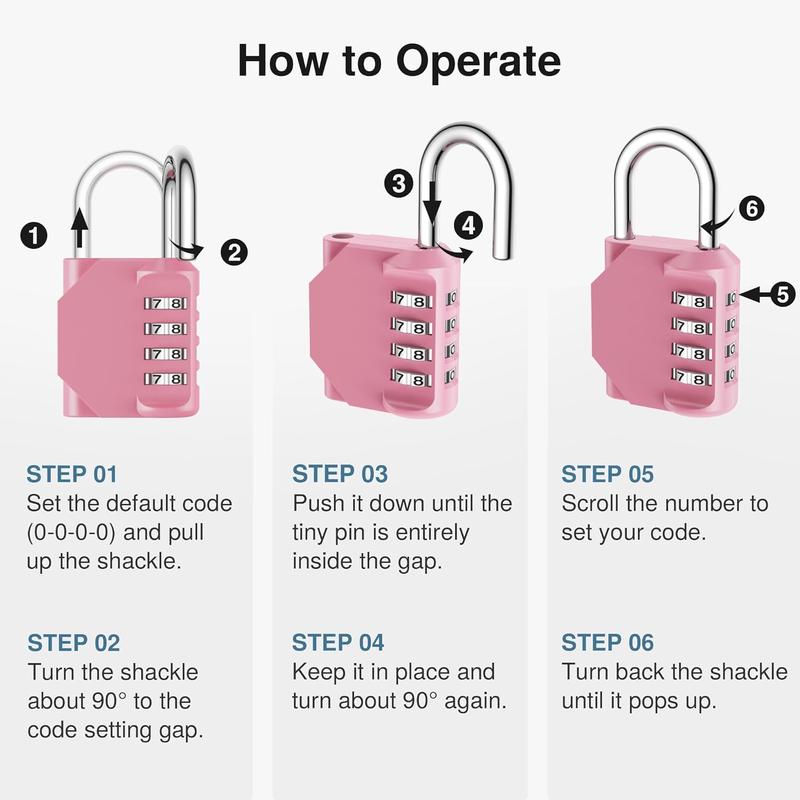 How to Operate

1
2
7 8
7 8
7 8
7 8

3
4
7 8 0
7 8 0
7 8 0
7 8 0

6
5
7 8 0
7 8 0
7 8 0
7 8 0

STEP 01
Set the default code (0-0-0-0) and pull up the shackle.

STEP 02
Turn the shackle about 90° to the code setting gap.

STEP 03
Push it down until the tiny pin is entirely inside the gap.

STEP 04
Keep it in place and turn about 90° again.

STEP 05
Scroll the number to set your code.

STEP 06
Turn back the shackle until it pops up.