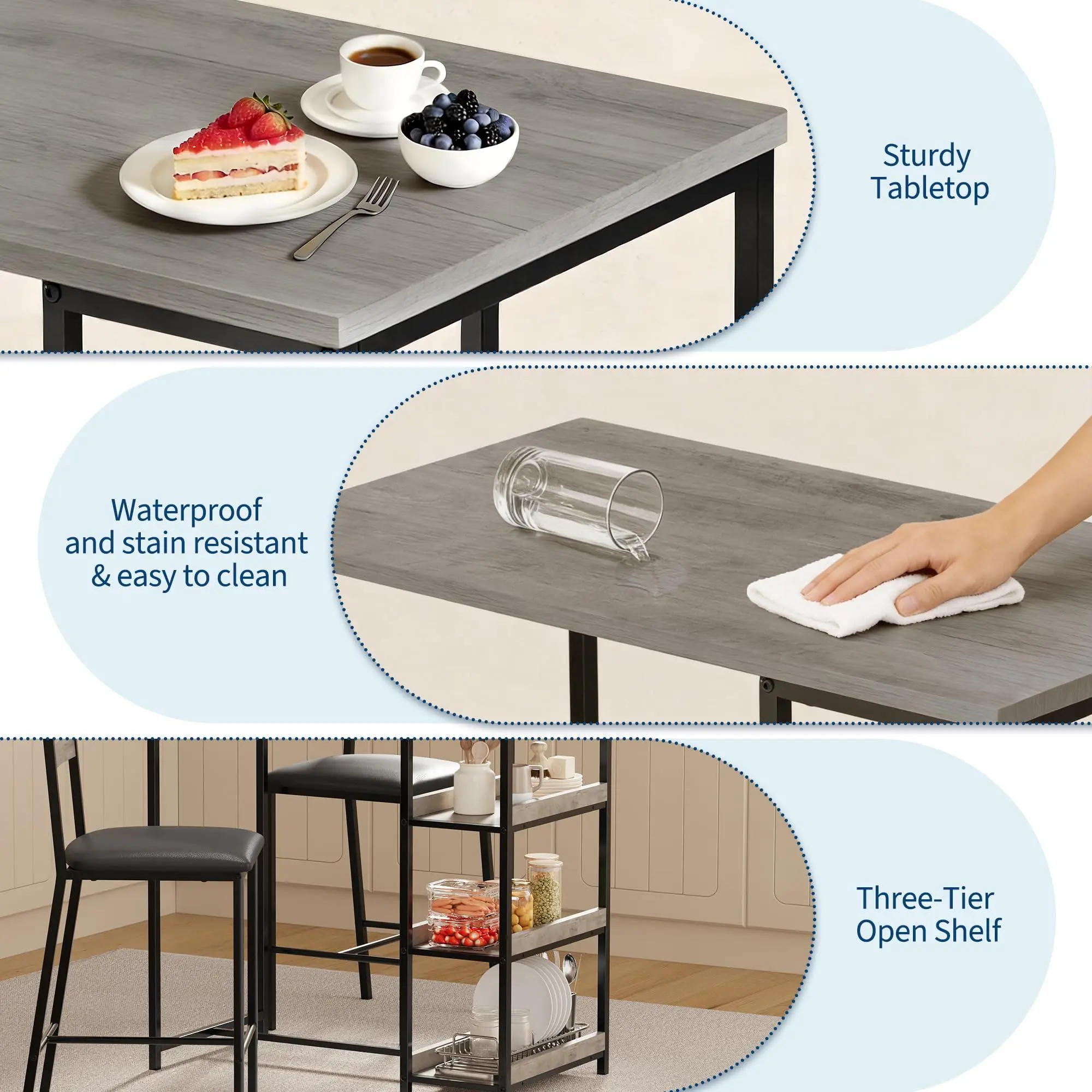 Sturdy Tabletop

Waterproof and stain resistant & easy to clean

Three-Tier Open Shelf