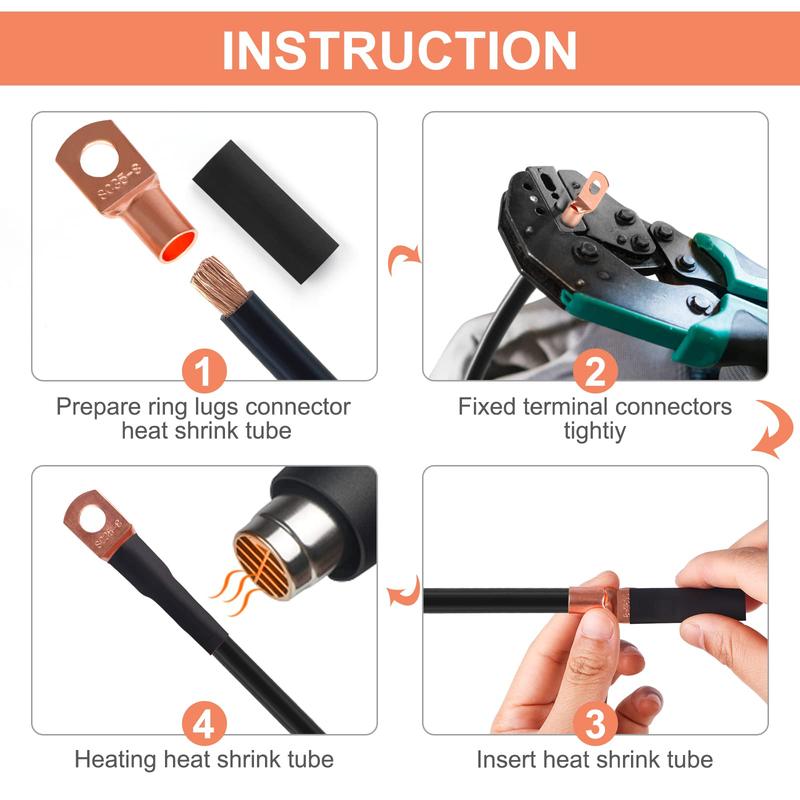 INSTRUCTION

SC35-8

1

Prepare ring lugs connector heat shrink tube

2

Fixed terminal connectors tightiy

SC35-8

4

Heating heat shrink tube

3

Insert heat shrink tube