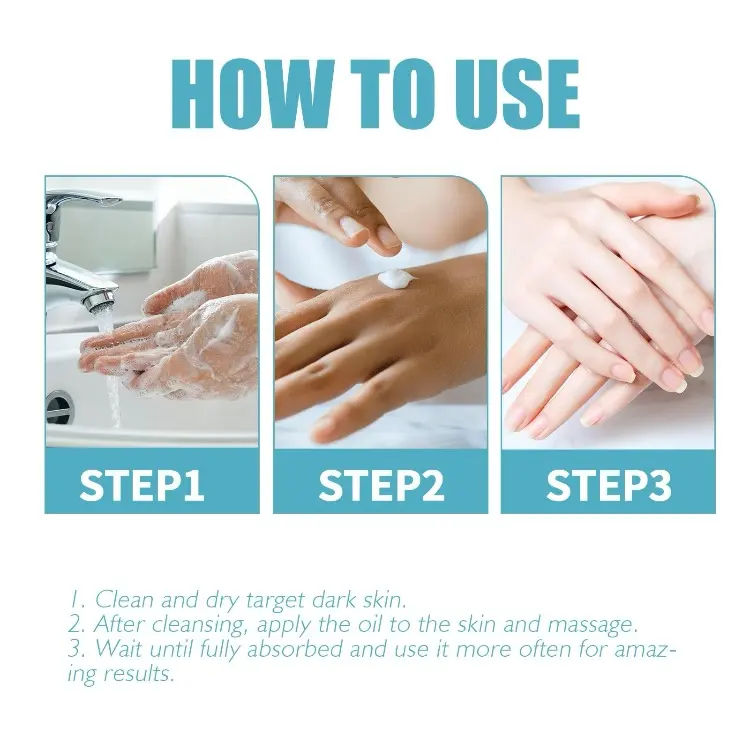 HOW TO USE

STEP1

STEP2

STEP3

1. Clean and dry target dark skin.
2. After cleansing, apply the oil to the skin and massage.
3. Wait until fully absorbed and use it more often for amazing results.